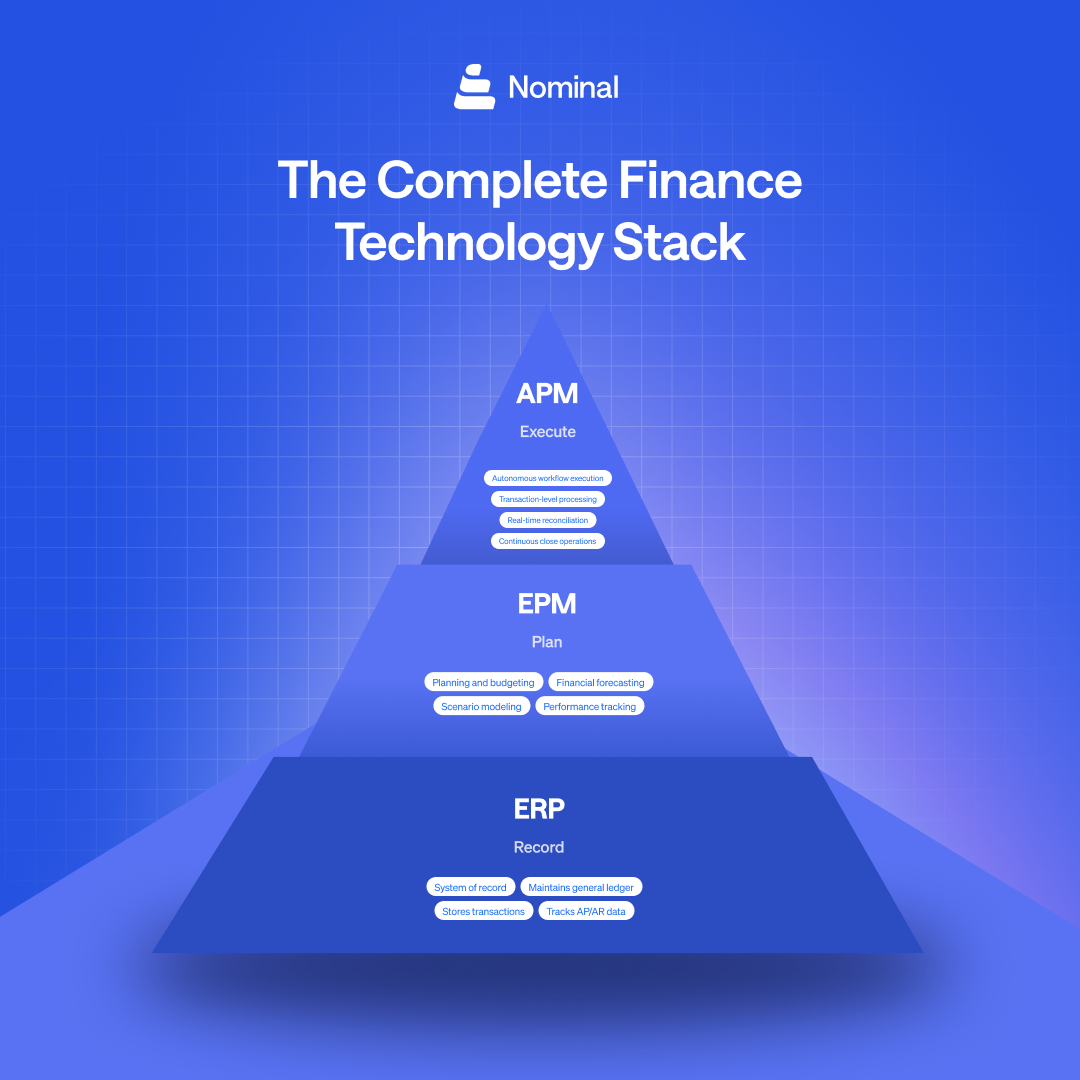 Nominal

The Complete Finance Technology Stack

APM
Execute

Autonomous workflow execution
Transaction-level processing
Real-time reconciliation
Continuous close operations

EPM
Plan

Planning and budgeting
Financial forecasting
Scenario modeling
Performance tracking

ERP
Record

System of record
Maintains general ledger
Stores transactions
Tracks AP/AR data