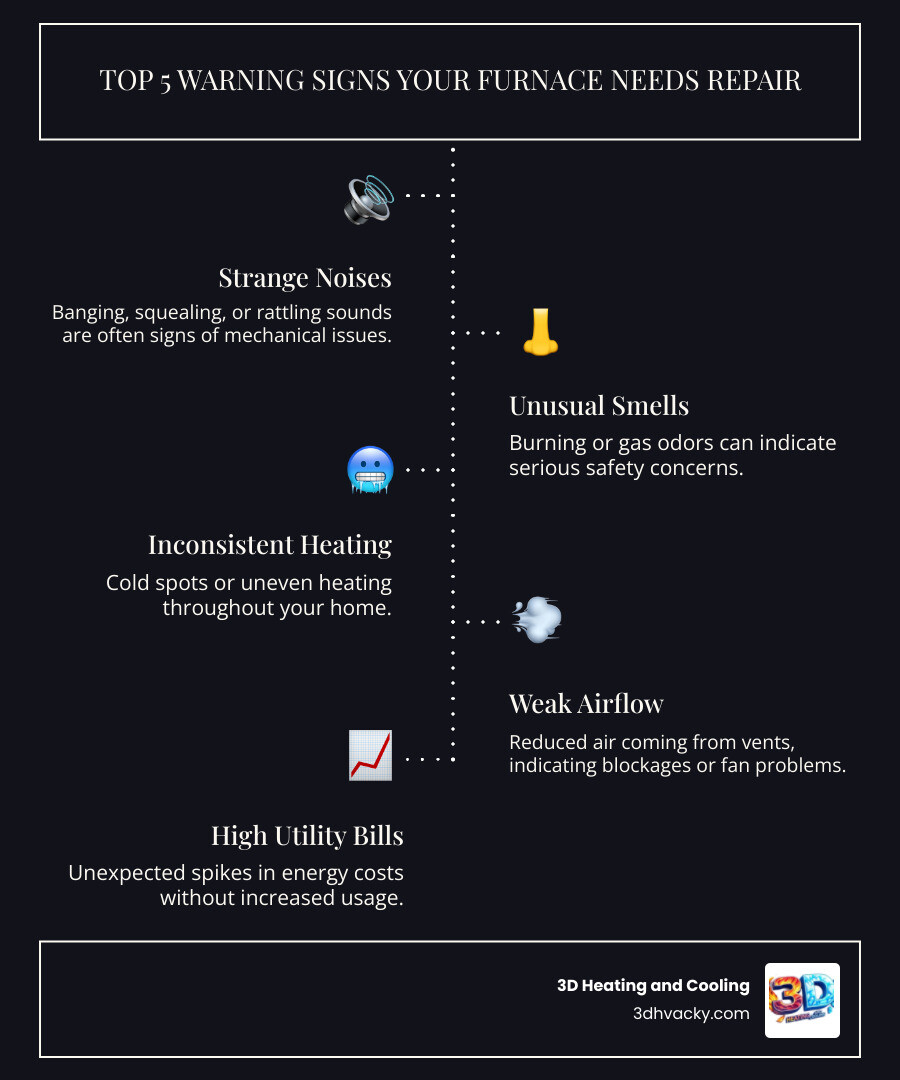 TOP 5 WARNING SIGNS YOUR FURNACE NEEDS REPAIR

Strange Noises
Banging, squealing, or rattling sounds are often signs of mechanical issues.

Unusual Smells
Burning or gas odors can indicate serious safety concerns.

Inconsistent Heating
Cold spots or uneven heating throughout your home.

Weak Airflow
Reduced air coming from vents, indicating blockages or fan problems.

High Utility Bills
Unexpected spikes in energy costs without increased usage.

3D Heating and Cooling
3dhvacky.com

3D