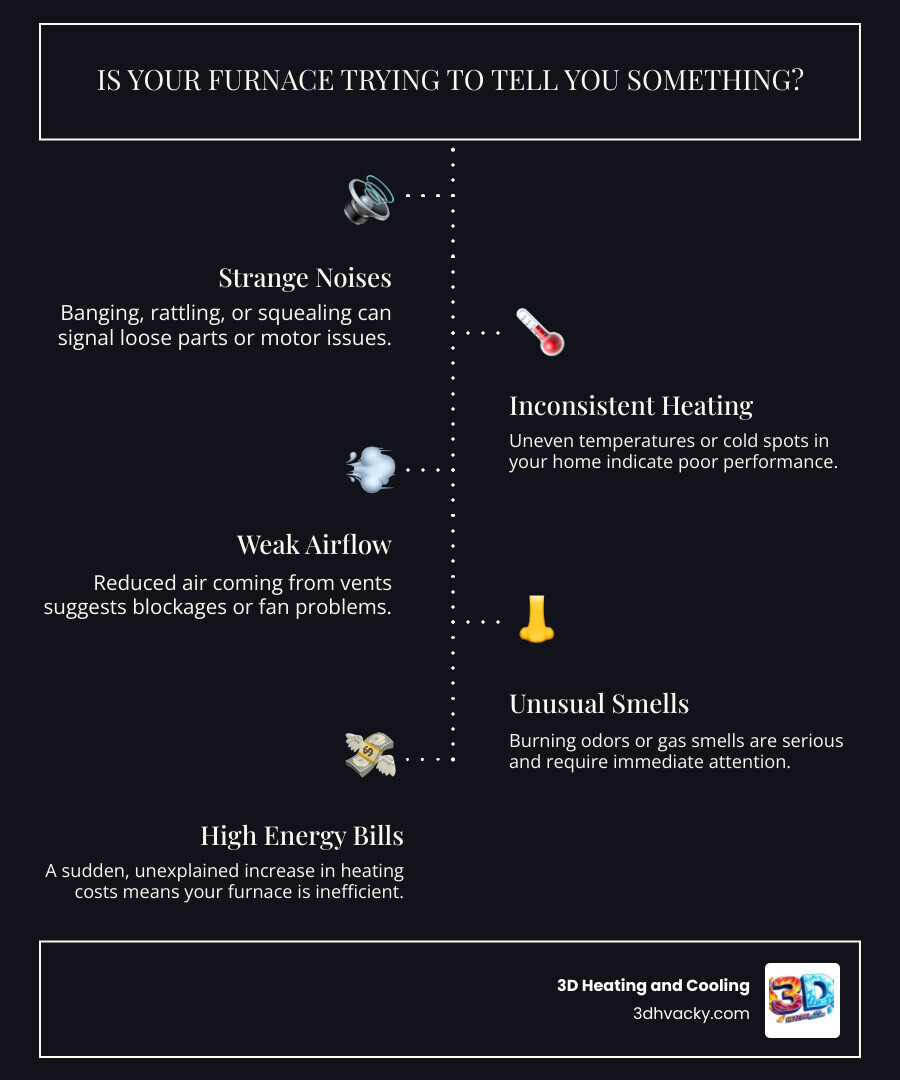 IS YOUR FURNACE TRYING TO TELL YOU SOMETHING?

Strange Noises

Banging, rattling, or squealing can signal loose parts or motor issues.

Inconsistent Heating

Uneven temperatures or cold spots in your home indicate poor performance.

Weak Airflow

Reduced air coming from vents suggests blockages or fan problems.

Unusual Smells

Burning odors or gas smells are serious and require immediate attention.

High Energy Bills

A sudden, unexplained increase in heating costs means your furnace is inefficient.

3D Heating and Cooling

3dhvacky.com

3D