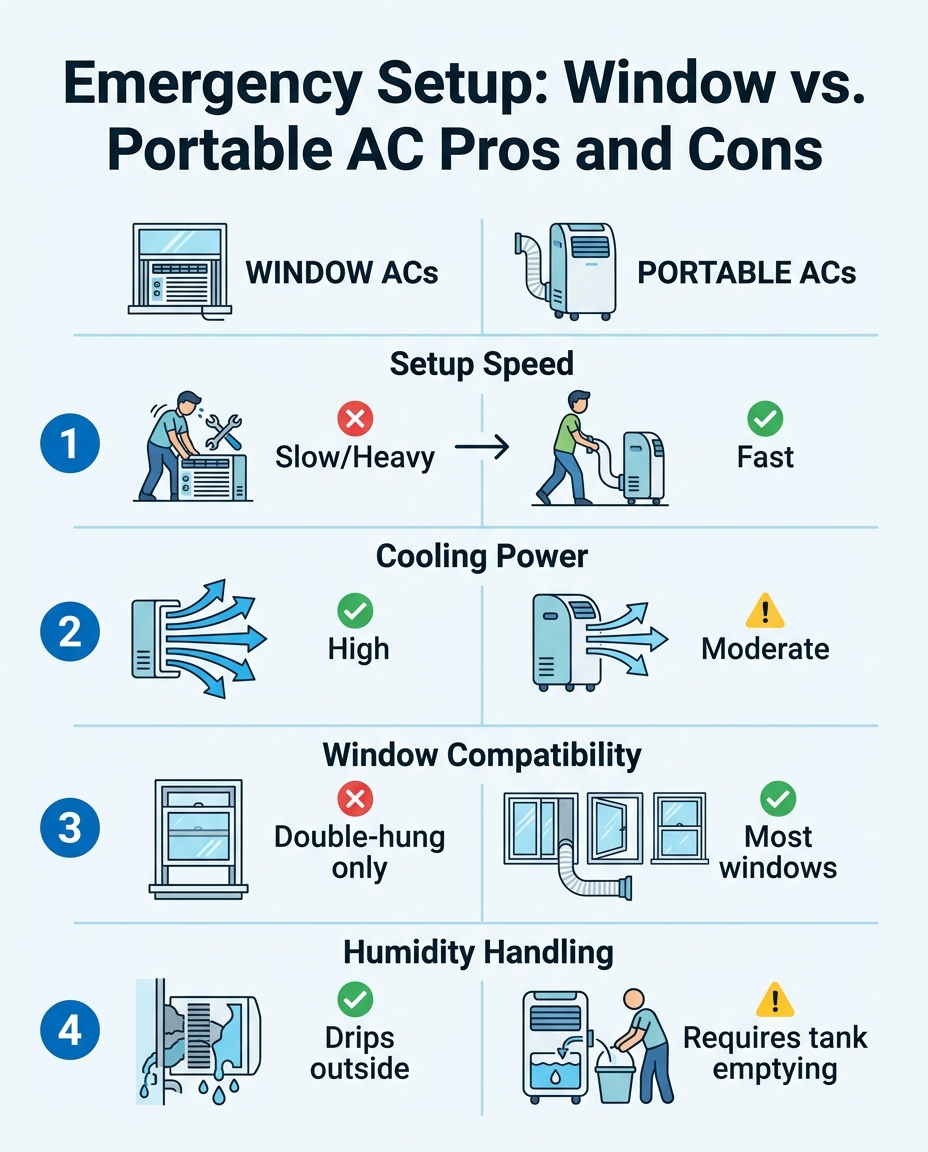 Emergency Setup: Window vs. Portable AC Pros and Cons

WINDOW ACs

PORTABLE ACs

Setup Speed

1

Slow/Heavy

Fast

Cooling Power

2

High

Moderate

Window Compatibility

3

Double-hung only

Most windows

Humidity Handling

4

Drips outside

Requires tank emptying