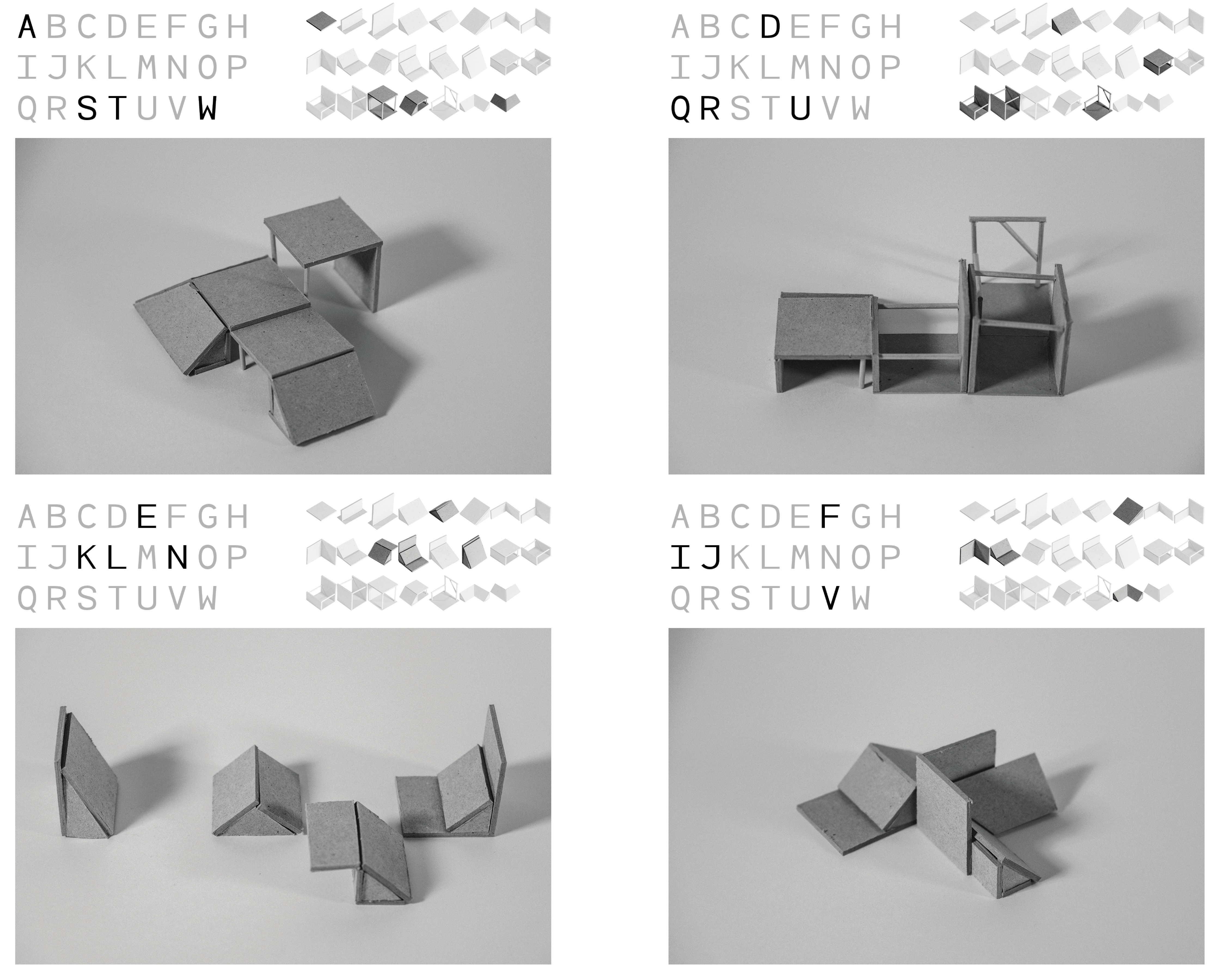 A B C D E F G H
I J K L M N O P
Q R S T U V W

A B C D E F G H
I J K L M N O P
Q R S T U V W

A B C D E F G H
I J K L M N O P
Q R S T U V W

A B C D E F G H
I J K L M N O P
Q R S T U V W