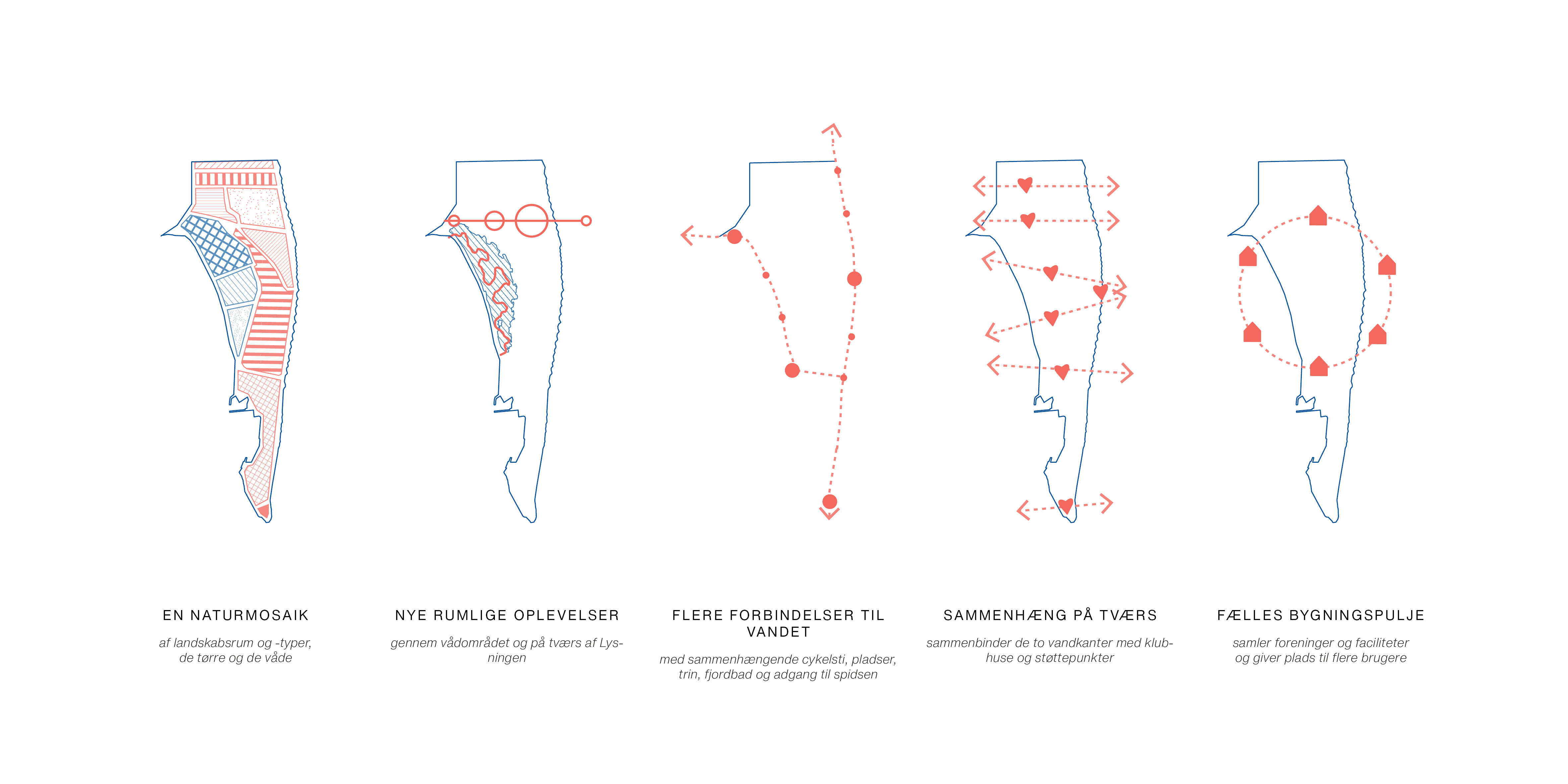 EN NATURMOSAIK

af landskabsrum og -typer, de tørre og de våde

NYE RUMLIGE OPLEVELSER

gennem vådområdet og på tværs af Lysningen

FLERE FORBINDELSER TIL VANDET

med sammenhængende cykelsti, pladser, trin, fjordbad og adgang til spidsen

SAMMENHÆNG PÅ TVÆRS

sammenbinder de to vandkanter med klubhuse og støttepunkter

FÆLLES BYGNINGSPULJE

samler foreninger og faciliteter og giver plads til flere brugere