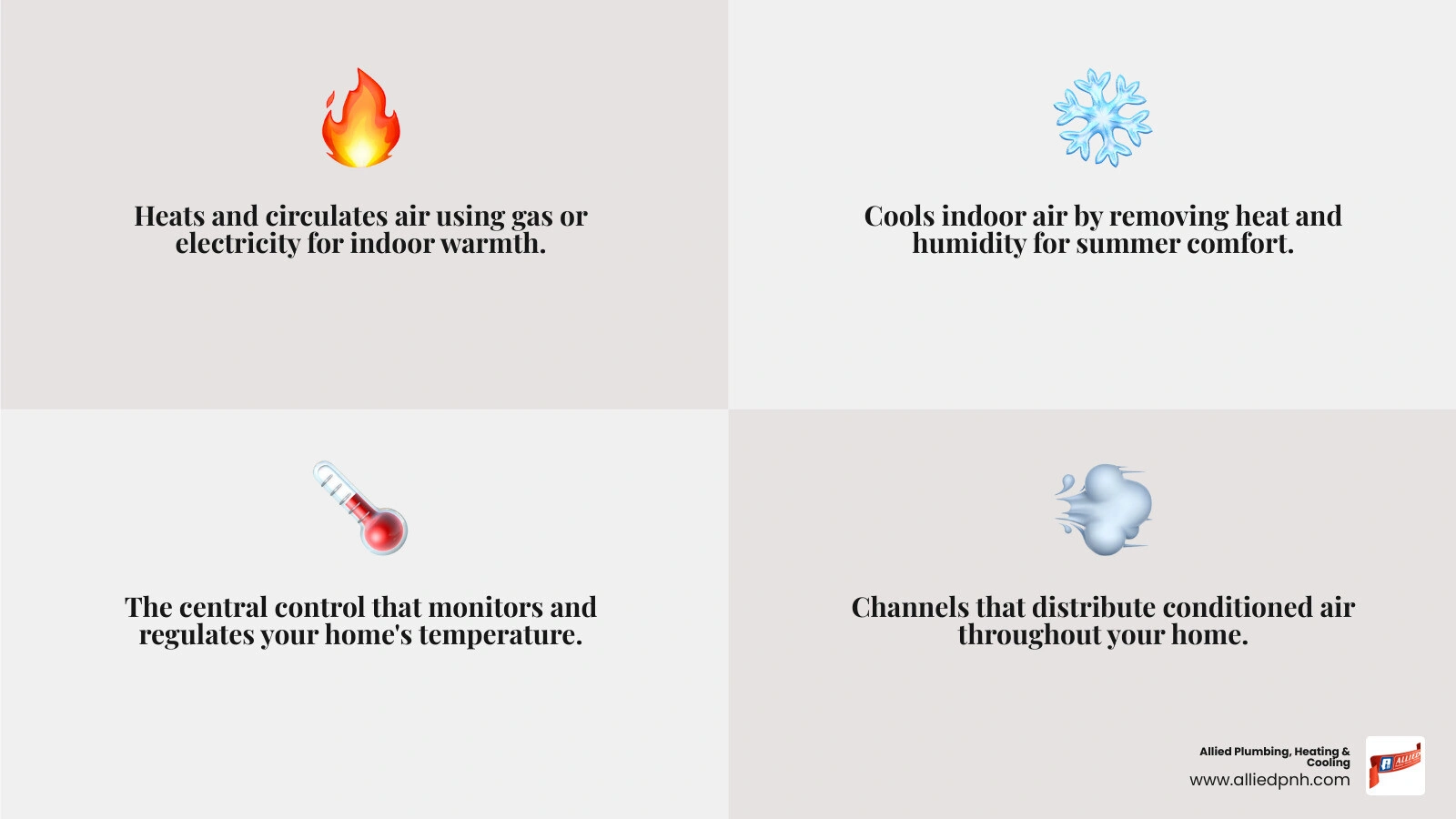 Heats and circulates air using gas or electricity for indoor warmth.

Cools indoor air by removing heat and humidity for summer comfort.

The central control that monitors and regulates your home's temperature.

Channels that distribute conditioned air throughout your home.

Allied Plumbing, Heating & Cooling
www.alliedpnh.com

ALLIED