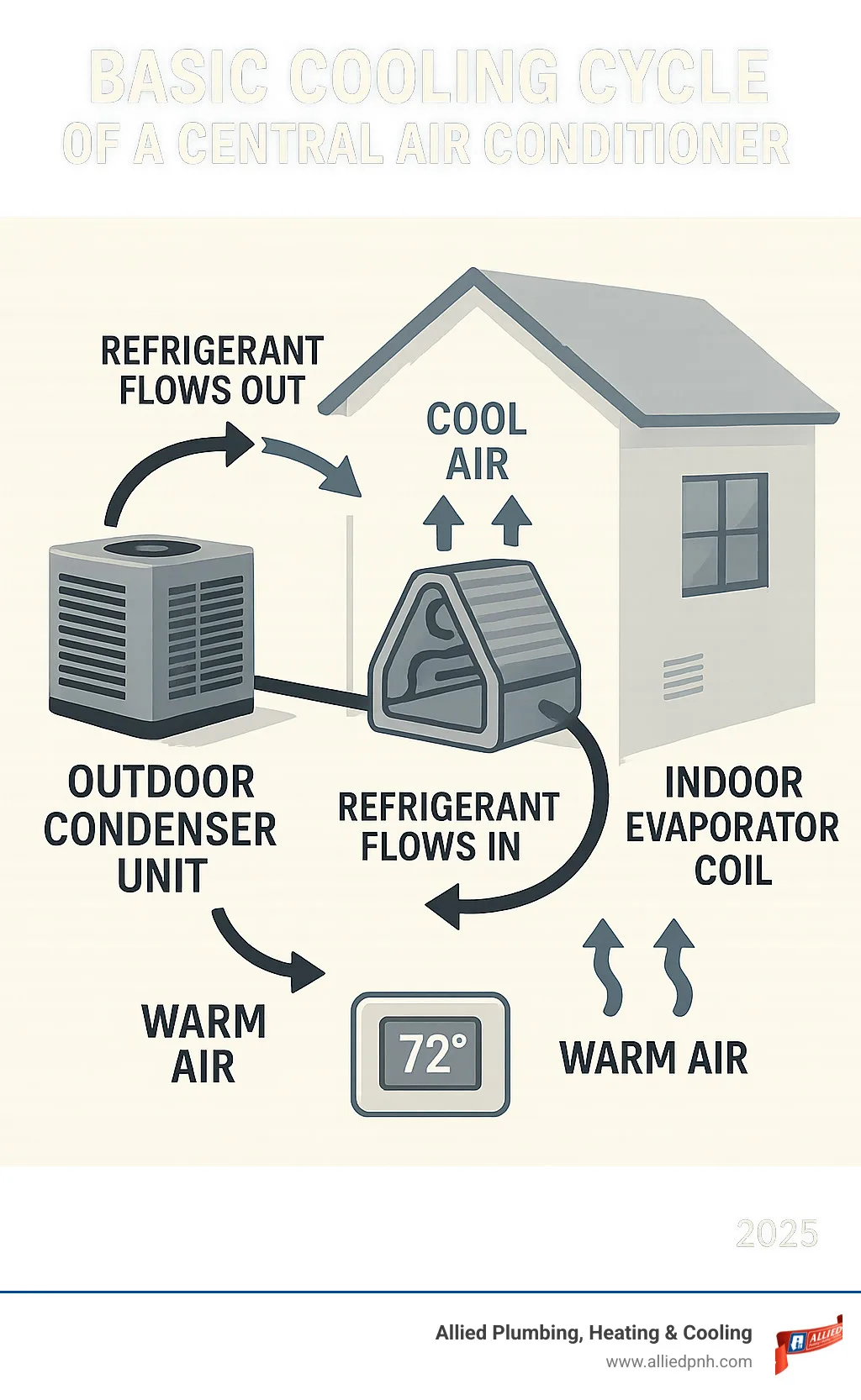 BASIC COOLING CYCLE
OF A CENTRAL AIR CONDITIONER

REFRIGERANT FLOWS OUT

COOL AIR

OUTDOOR CONDENSER UNIT

REFRIGERANT FLOWS IN

INDOOR EVAPORATOR COIL

WARM AIR

72°

WARM AIR

2025

Allied Plumbing, Heating & Cooling
www.alliedpnh.com

ALLIED