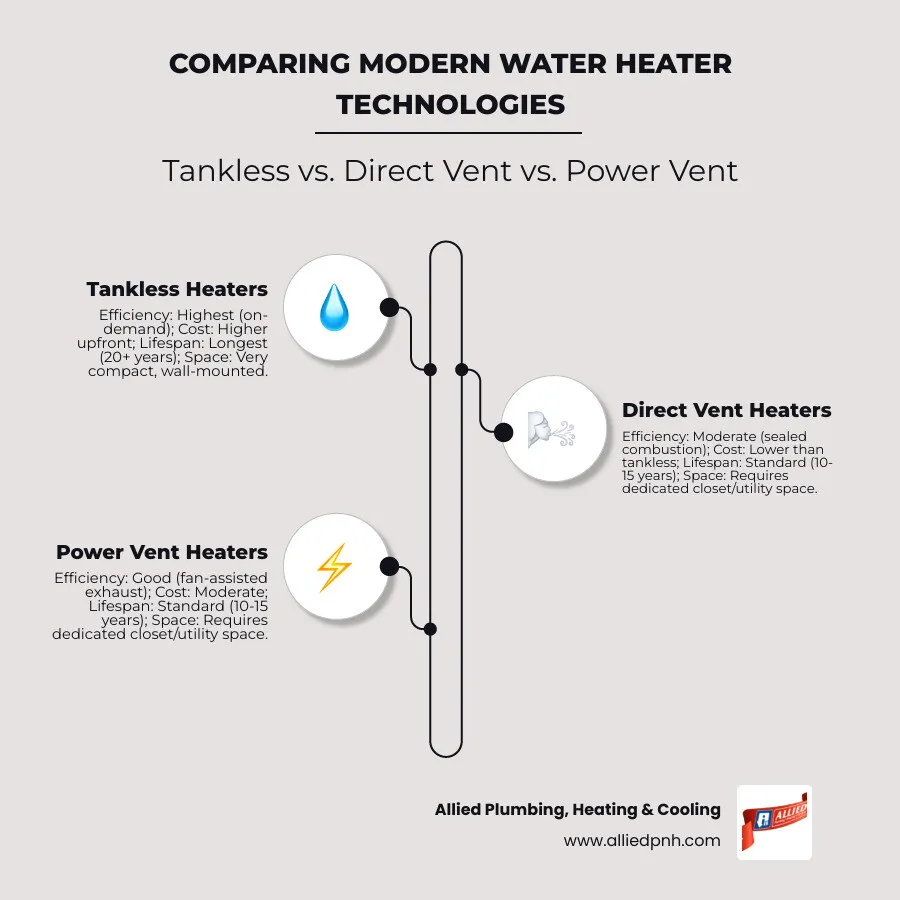 COMPARING MODERN WATER HEATER TECHNOLOGIES

Tankless vs. Direct Vent vs. Power Vent

Tankless Heaters

Efficiency: Highest (on-demand); Cost: Higher upfront; Lifespan: Longest (20+ years); Space: Very compact, wall-mounted.

Direct Vent Heaters

Efficiency: Moderate (sealed combustion); Cost: Lower than tankless; Lifespan: Standard (10-15 years); Space: Requires dedicated closet/utility space.

Power Vent Heaters

Efficiency: Good (fan-assisted exhaust); Cost: Moderate; Lifespan: Standard (10-15 years); Space: Requires dedicated closet/utility space.

Allied Plumbing, Heating & Cooling

www.alliedpnh.com

ALLIED