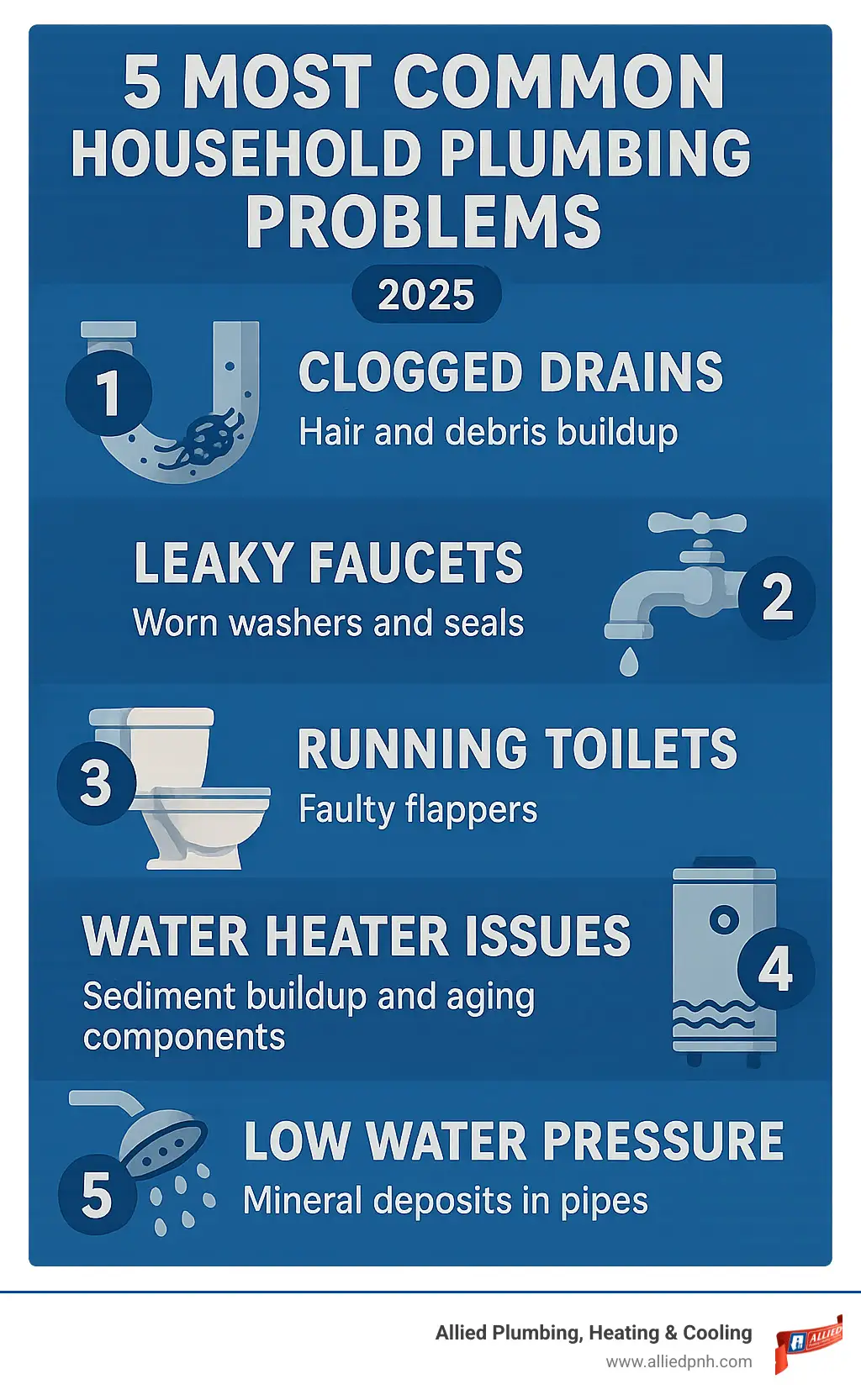 5 MOST COMMON HOUSEHOLD PLUMBING PROBLEMS

2025

1 CLOGGED DRAINS
Hair and debris buildup

LEAKY FAUCETS
Worn washers and seals 2

3 RUNNING TOILETS
Faulty flappers

WATER HEATER ISSUES
Sediment buildup and aging components 4

5 LOW WATER PRESSURE
Mineral deposits in pipes

Allied Plumbing, Heating & Cooling
www.alliedpnh.com

ALLIED