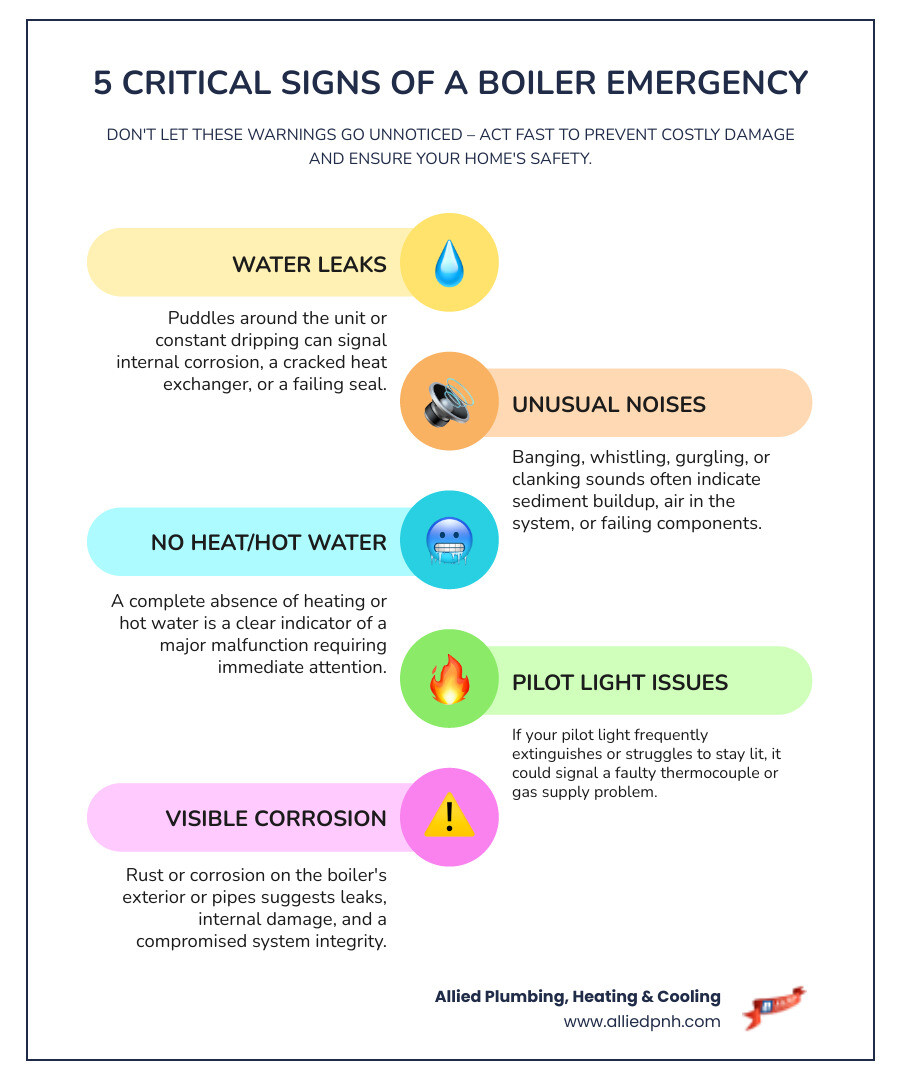 5 CRITICAL SIGNS OF A BOILER EMERGENCY

DON'T LET THESE WARNINGS GO UNNOTICED – ACT FAST TO PREVENT COSTLY DAMAGE AND ENSURE YOUR HOME'S SAFETY.

WATER LEAKS

Puddles around the unit or constant dripping can signal internal corrosion, a cracked heat exchanger, or a failing seal.

UNUSUAL NOISES

Banging, whistling, gurgling, or clanking sounds often indicate sediment buildup, air in the system, or failing components.

NO HEAT/HOT WATER

A complete absence of heating or hot water is a clear indicator of a major malfunction requiring immediate attention.

PILOT LIGHT ISSUES

If your pilot light frequently extinguishes or struggles to stay lit, it could signal a faulty thermocouple or gas supply problem.

VISIBLE CORROSION

Rust or corrosion on the boiler's exterior or pipes suggests leaks, internal damage, and a compromised system integrity.

Allied Plumbing, Heating & Cooling
www.alliedpnh.com