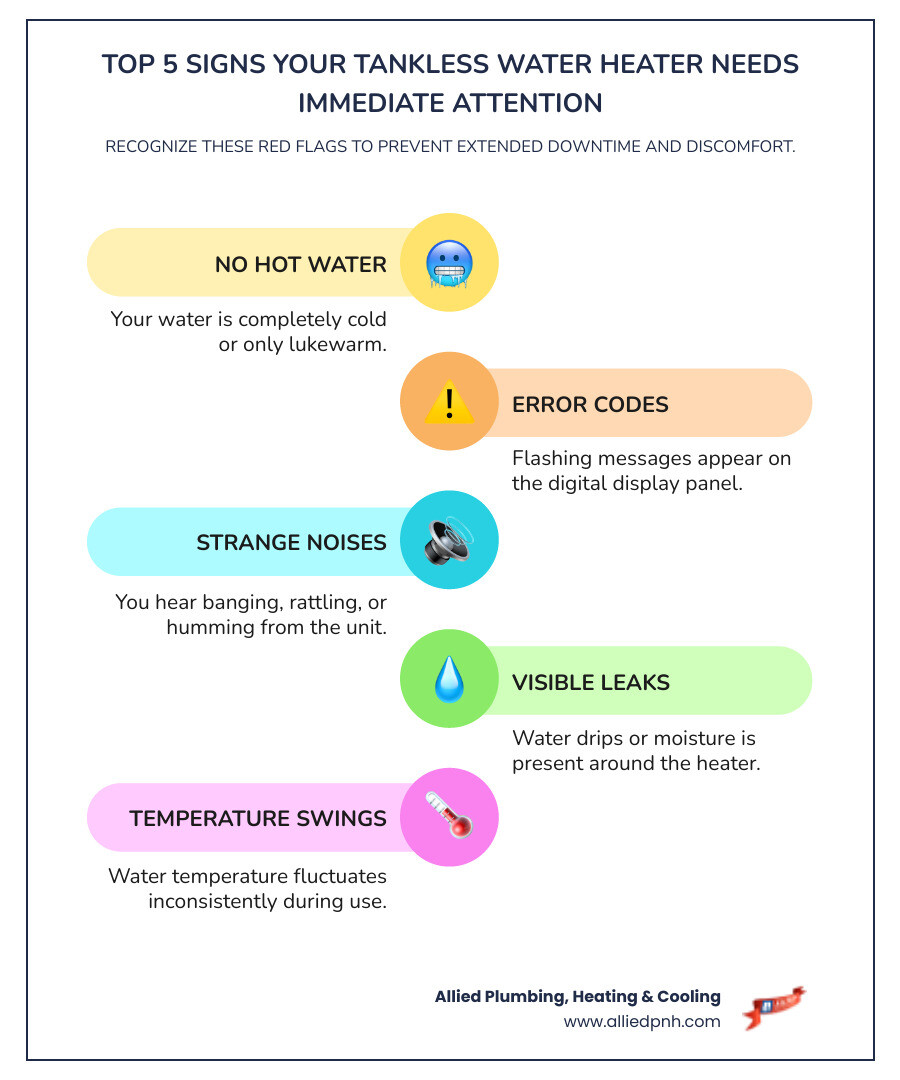 TOP 5 SIGNS YOUR TANKLESS WATER HEATER NEEDS IMMEDIATE ATTENTION

RECOGNIZE THESE RED FLAGS TO PREVENT EXTENDED DOWNTIME AND DISCOMFORT.

NO HOT WATER

Your water is completely cold or only lukewarm.

ERROR CODES

Flashing messages appear on the digital display panel.

STRANGE NOISES

You hear banging, rattling, or humming from the unit.

VISIBLE LEAKS

Water drips or moisture is present around the heater.

TEMPERATURE SWINGS

Water temperature fluctuates inconsistently during use.

Allied Plumbing, Heating & Cooling
www.alliedpnh.com