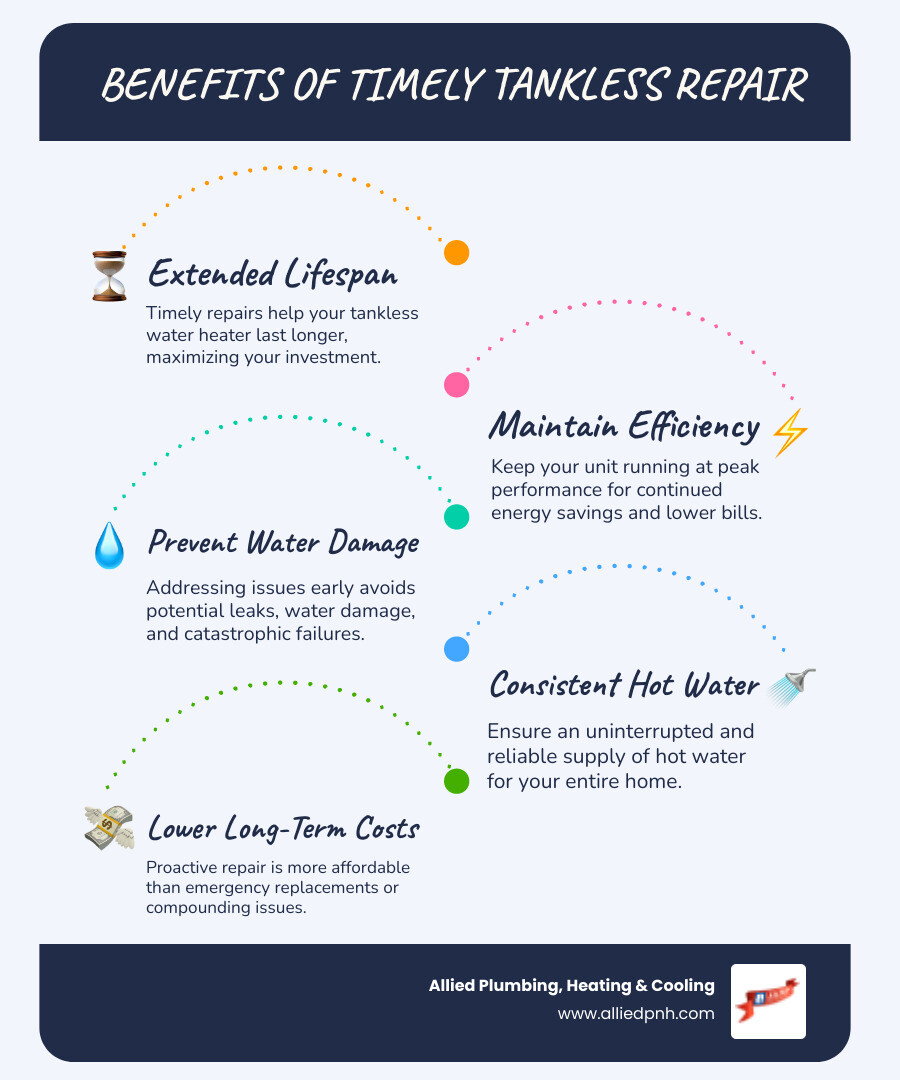 BENEFITS OF TIMELY TANKLESS REPAIR

Extended Lifespan

Timely repairs help your tankless water heater last longer, maximizing your investment.

Maintain Efficiency

Keep your unit running at peak performance for continued energy savings and lower bills.

Prevent Water Damage

Addressing issues early avoids potential leaks, water damage, and catastrophic failures.

Consistent Hot Water

Ensure an uninterrupted and reliable supply of hot water for your entire home.

Lower Long-Term Costs

Proactive repair is more affordable than emergency replacements or compounding issues.

Allied Plumbing, Heating & Cooling
www.alliedpnh.com