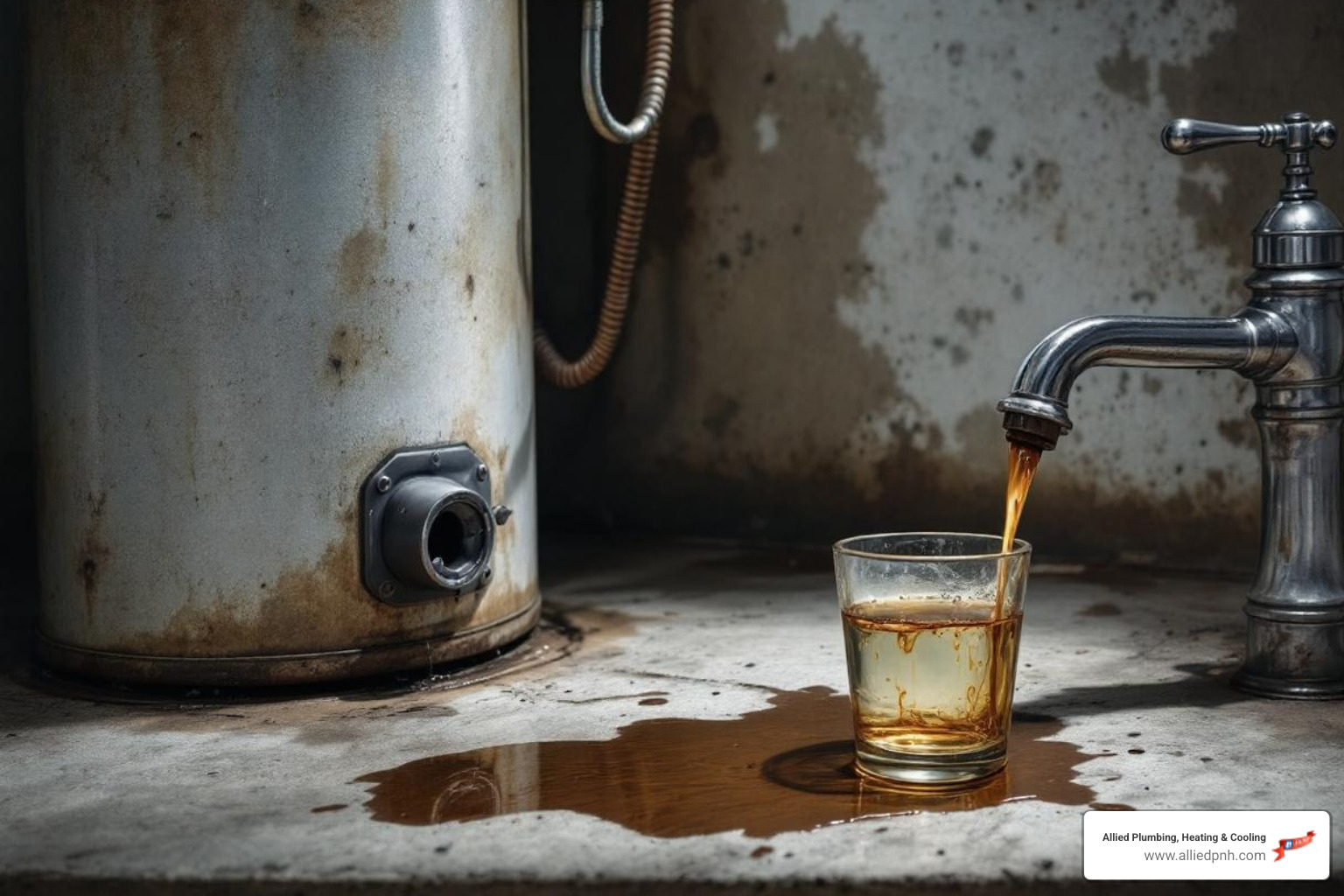 Allied Plumbing, Heating & Cooling
www.alliedpnh.com