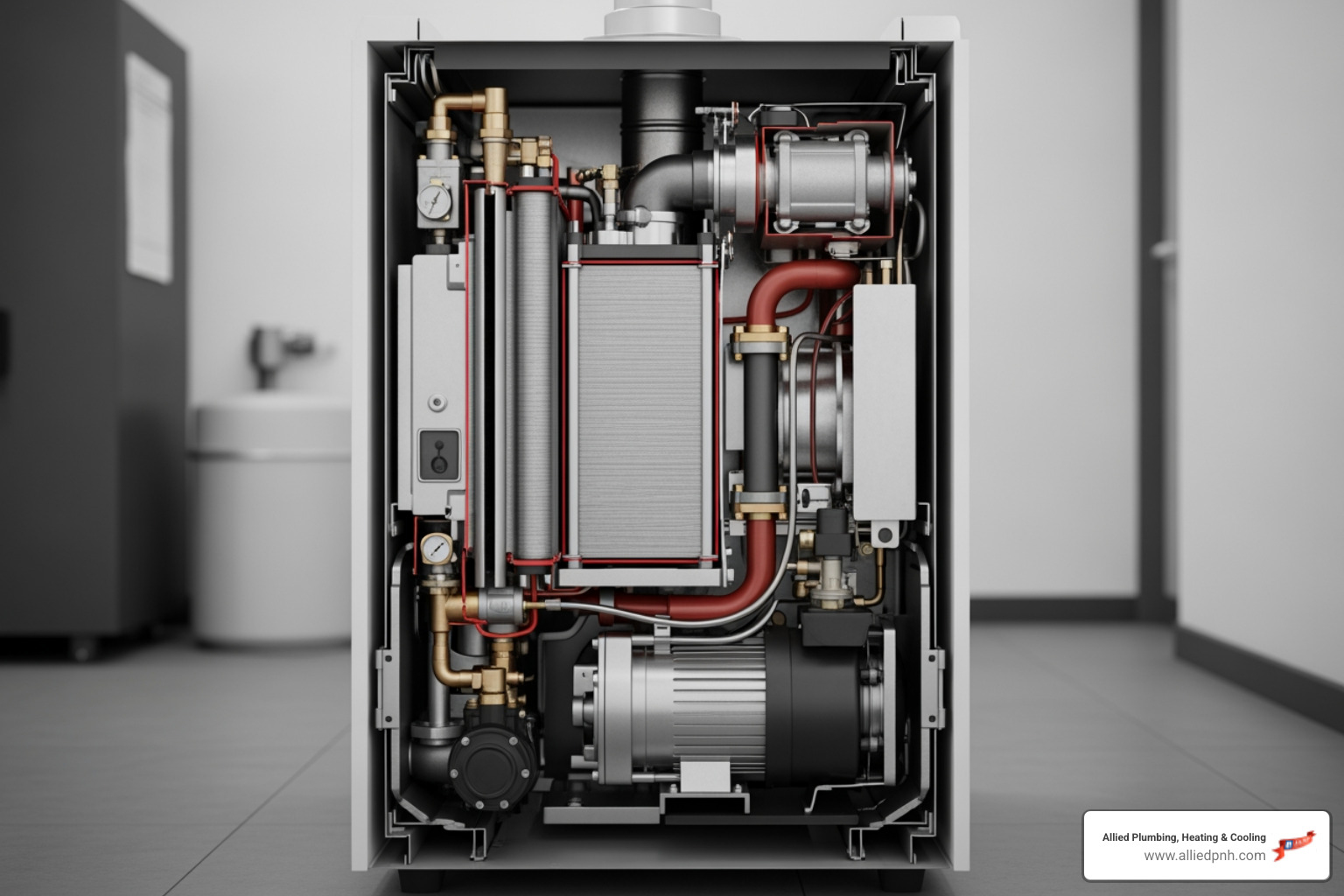 Allied Plumbing, Heating & Cooling
www.alliedpnh.com