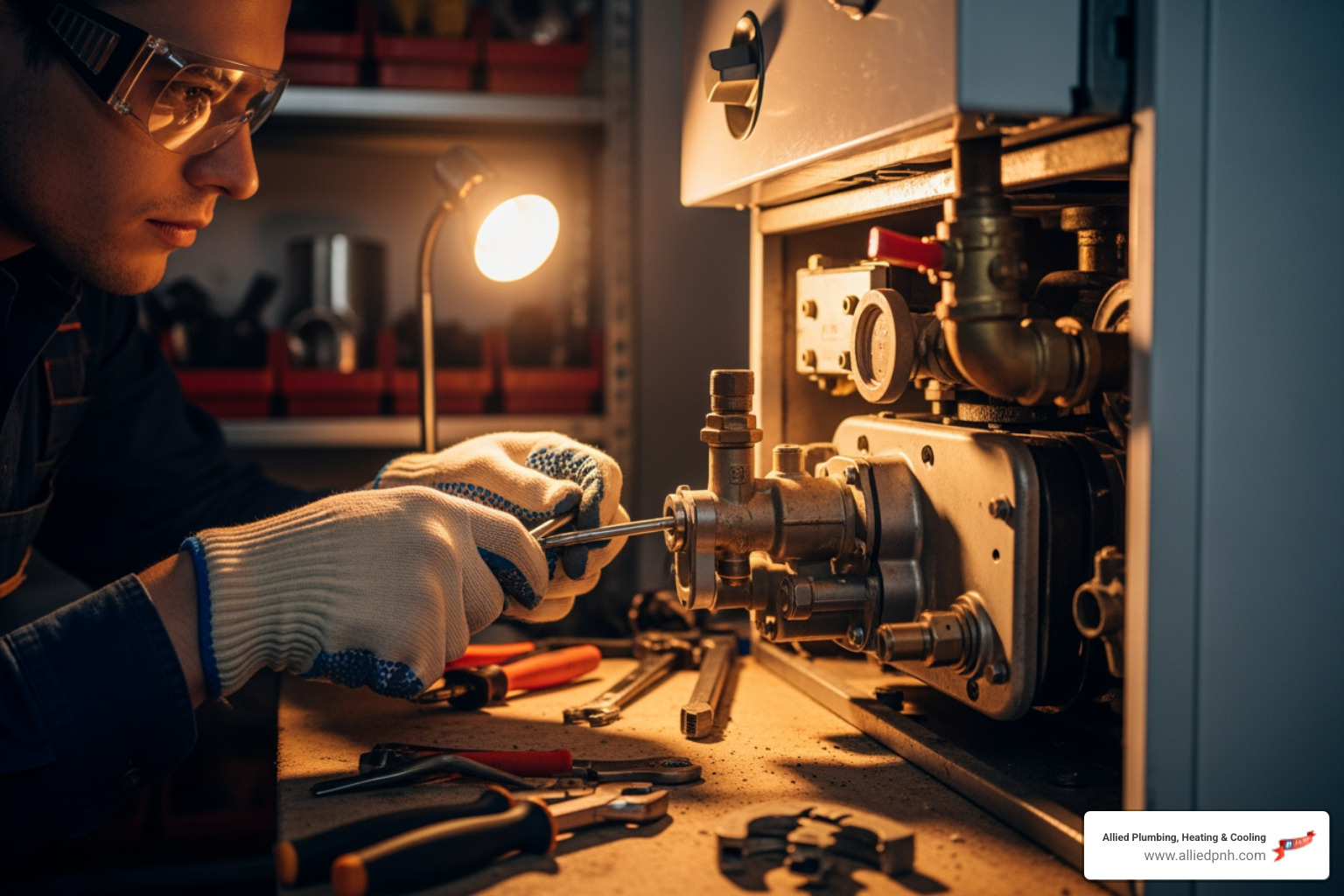 Allied Plumbing, Heating & Cooling
www.alliedpnh.com