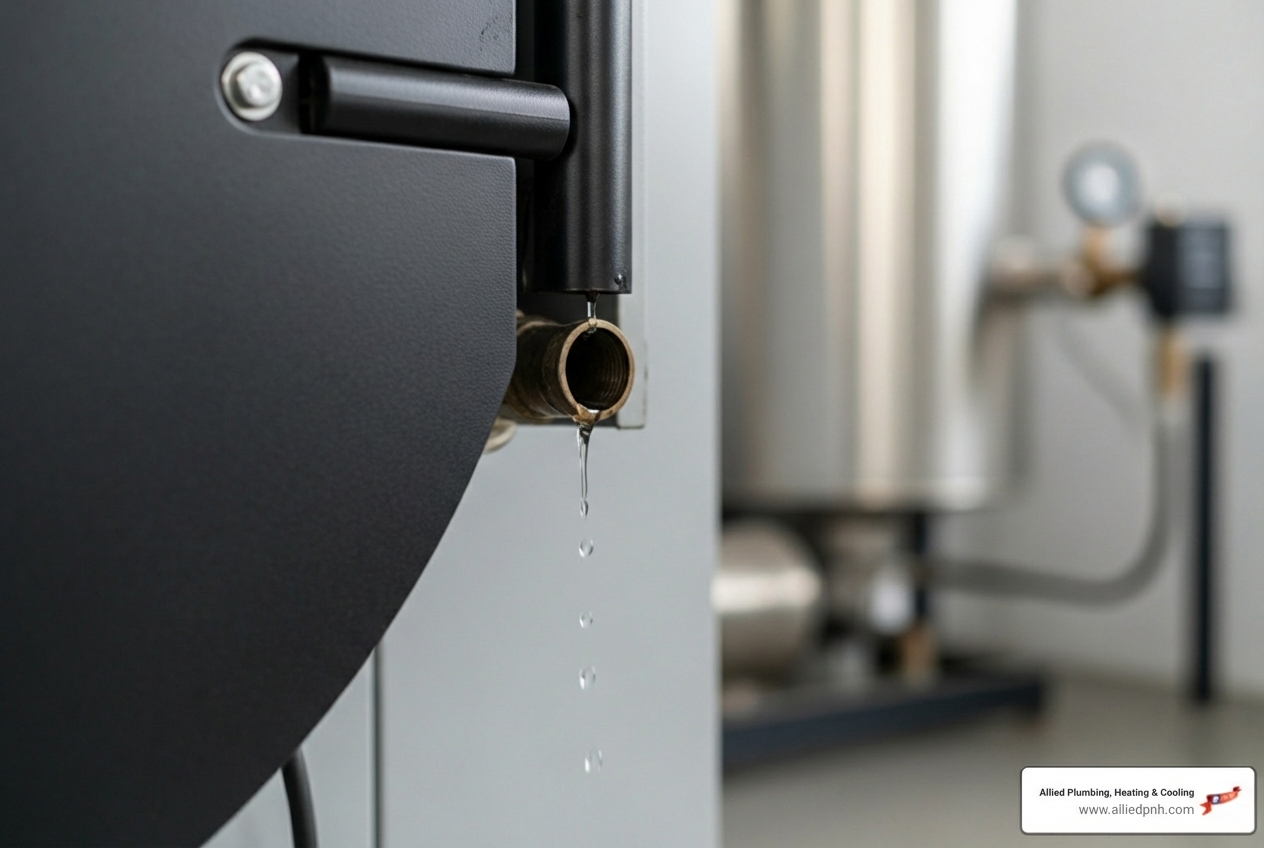 Allied Plumbing, Heating & Cooling
www.alliedpnh.com