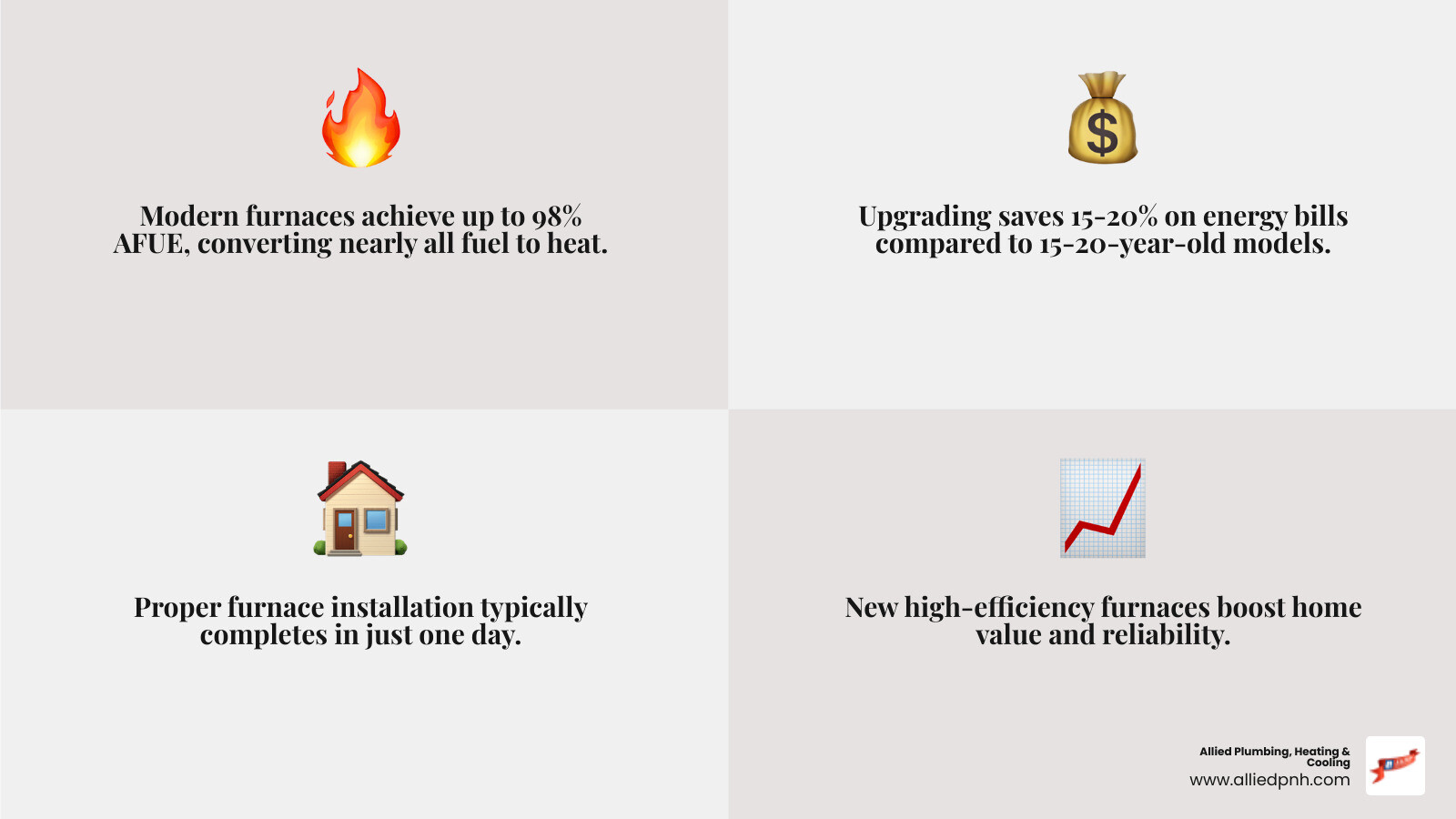 Modern furnaces achieve up to 98% AFUE, converting nearly all fuel to heat.

Upgrading saves 15-20% on energy bills compared to 15-20-year-old models.

Proper furnace installation typically completes in just one day.

New high-efficiency furnaces boost home value and reliability.

Allied Plumbing, Heating & Cooling
www.alliedpnh.com