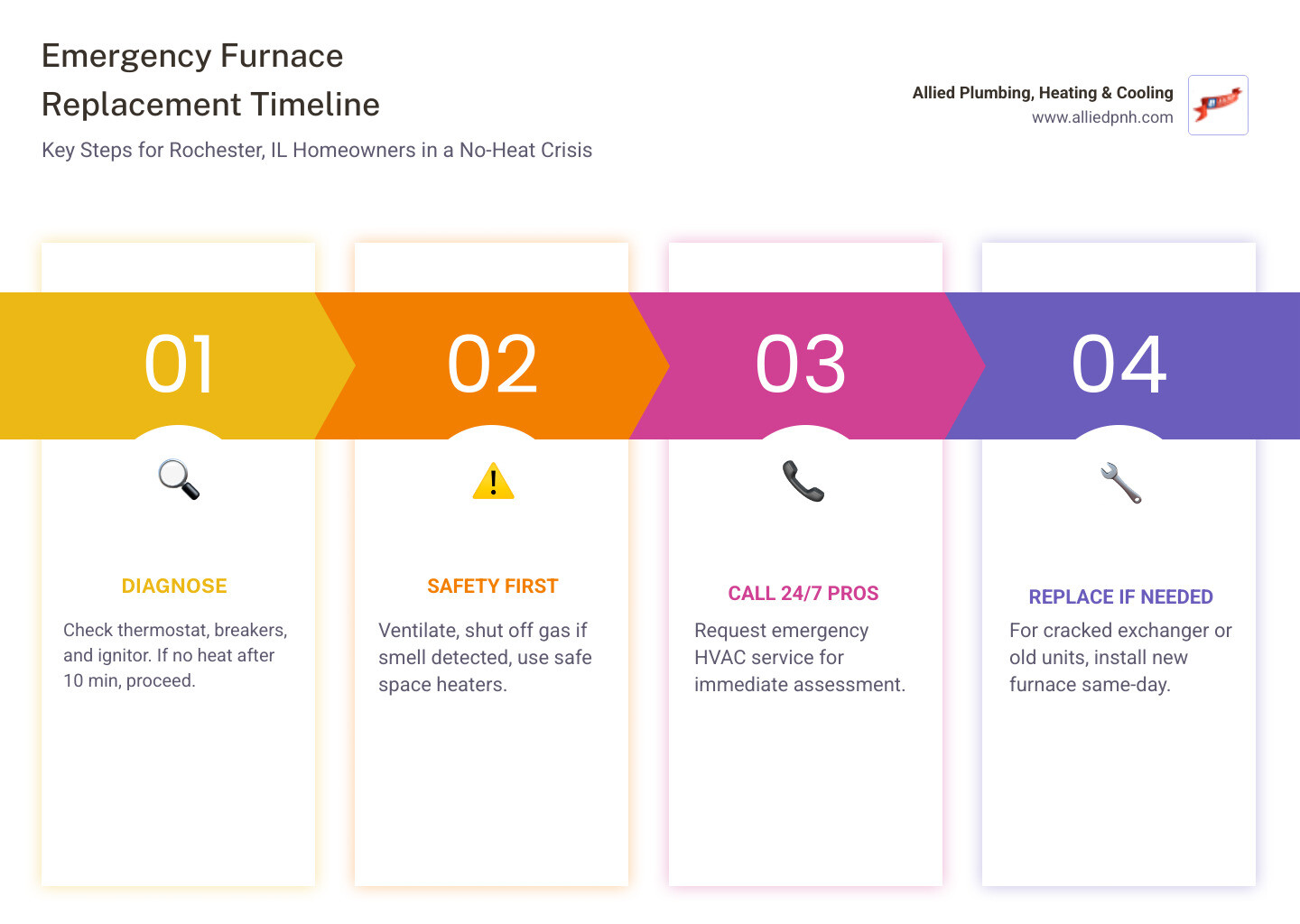 Emergency Furnace Replacement Timeline

Key Steps for Rochester, IL Homeowners in a No-Heat Crisis

Allied Plumbing, Heating & Cooling
www.alliedpnh.com

01

DIAGNOSE

Check thermostat, breakers, and ignitor. If no heat after 10 min, proceed.

02

SAFETY FIRST

Ventilate, shut off gas if smell detected, use safe space heaters.

03

CALL 24/7 PROS

Request emergency HVAC service for immediate assessment.

04

REPLACE IF NEEDED

For cracked exchanger or old units, install new furnace same-day.