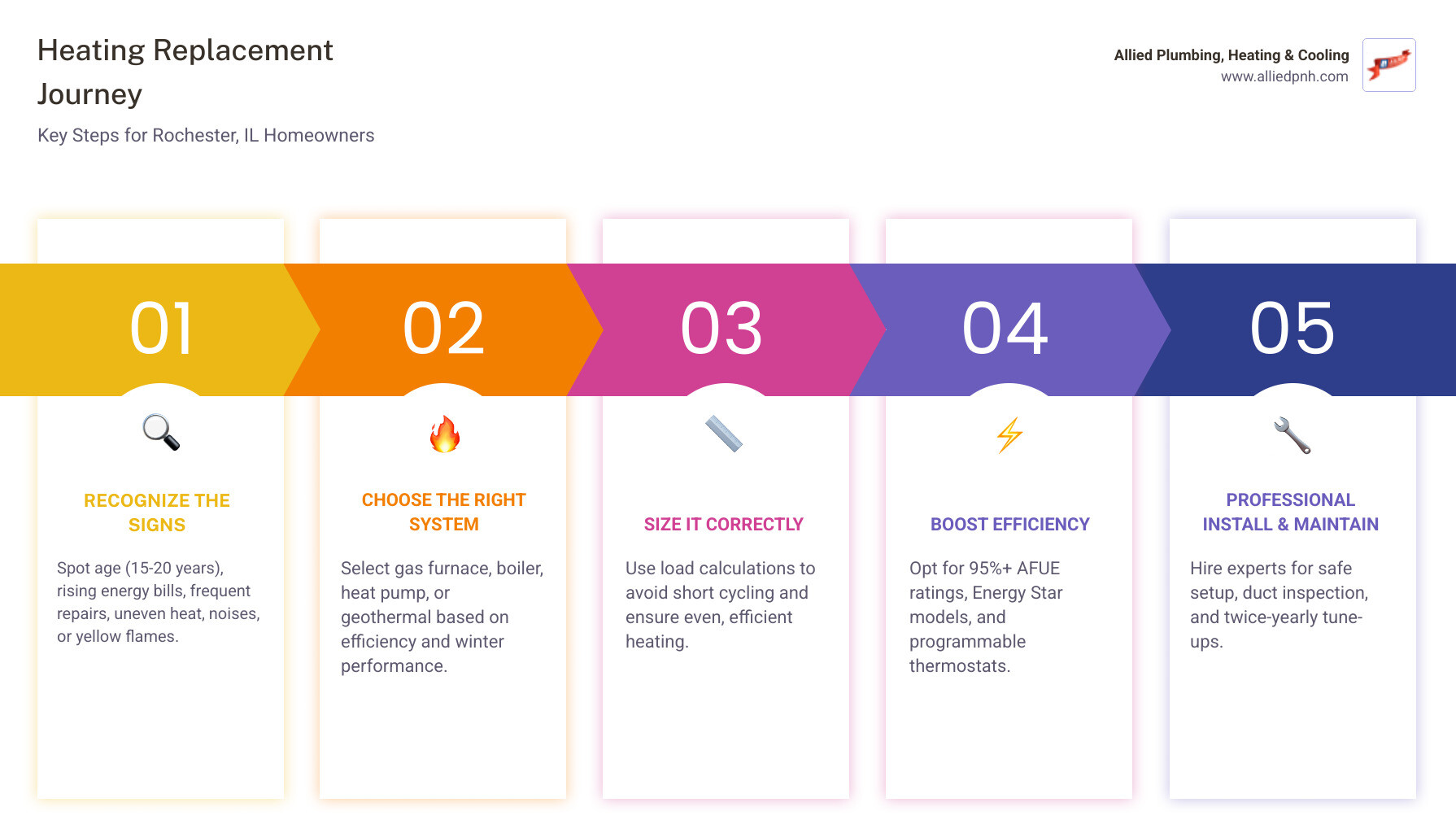 Heating Replacement Journey

Key Steps for Rochester, IL Homeowners

Allied Plumbing, Heating & Cooling
www.alliedpnh.com

01

RECOGNIZE THE SIGNS

Spot age (15-20 years), rising energy bills, frequent repairs, uneven heat, noises, or yellow flames.

02

CHOOSE THE RIGHT SYSTEM

Select gas furnace, boiler, heat pump, or geothermal based on efficiency and winter performance.

03

SIZE IT CORRECTLY

Use load calculations to avoid short cycling and ensure even, efficient heating.

04

BOOST EFFICIENCY

Opt for 95%+ AFUE ratings, Energy Star models, and programmable thermostats.

05

PROFESSIONAL INSTALL & MAINTAIN

Hire experts for safe setup, duct inspection, and twice-yearly tune-ups.