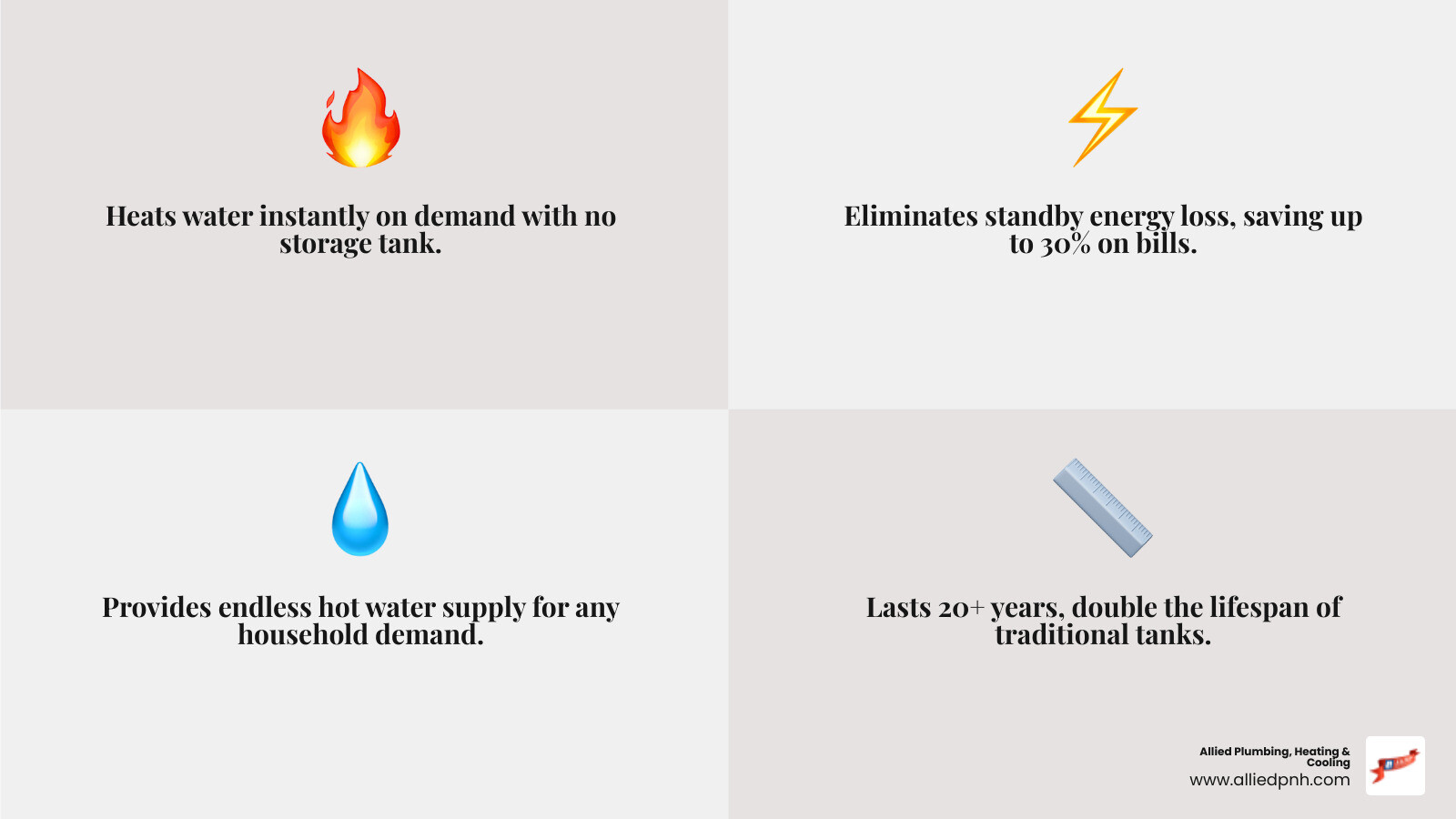 Heats water instantly on demand with no storage tank.

Eliminates standby energy loss, saving up to 30% on bills.

Provides endless hot water supply for any household demand.

Lasts 20+ years, double the lifespan of traditional tanks.

Allied Plumbing, Heating & Cooling
www.alliedpnh.com