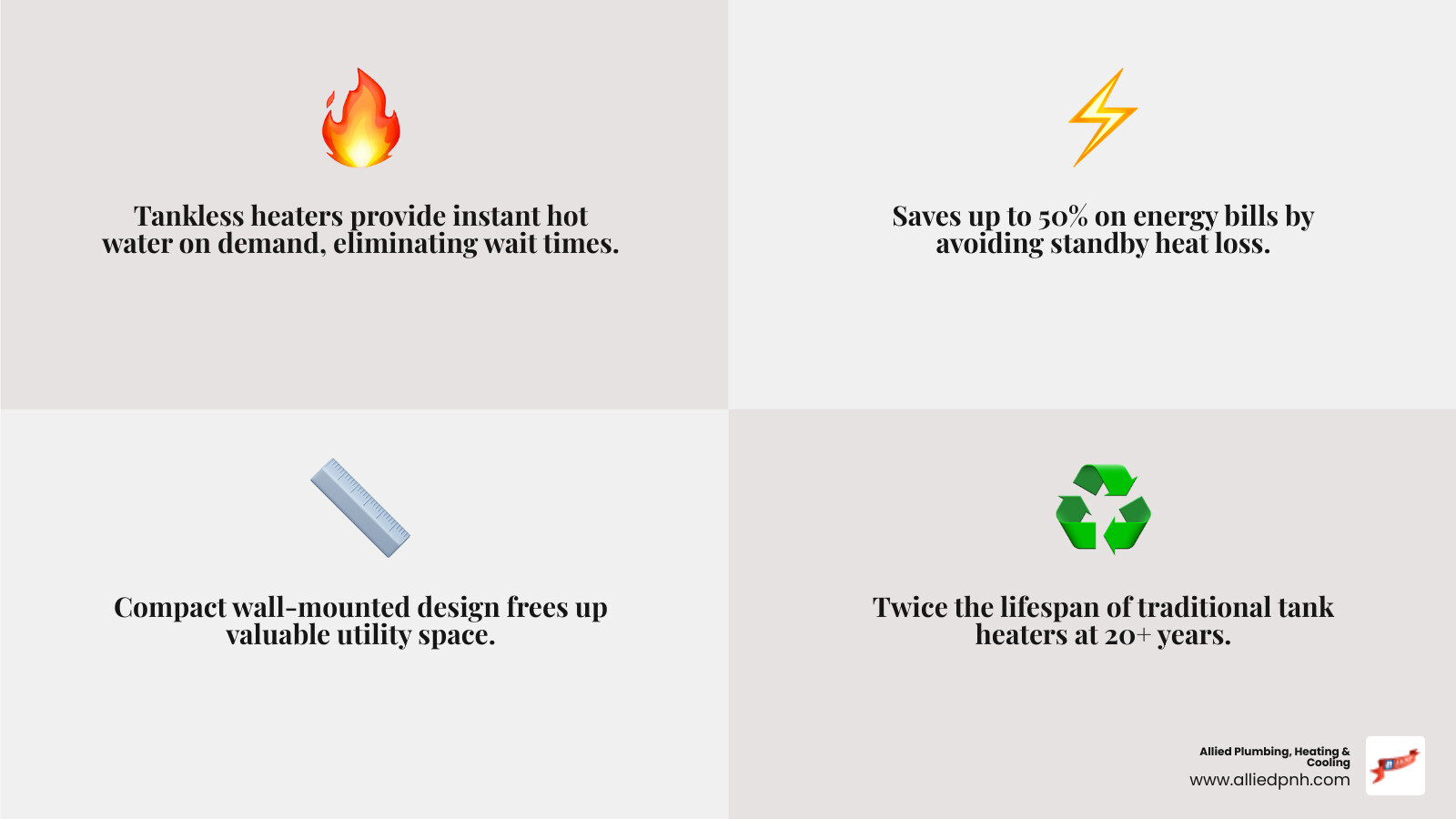 Tankless heaters provide instant hot water on demand, eliminating wait times.

Saves up to 50% on energy bills by avoiding standby heat loss.

Compact wall-mounted design frees up valuable utility space.

Twice the lifespan of traditional tank heaters at 20+ years.

Allied Plumbing, Heating & Cooling
www.alliedpnh.com