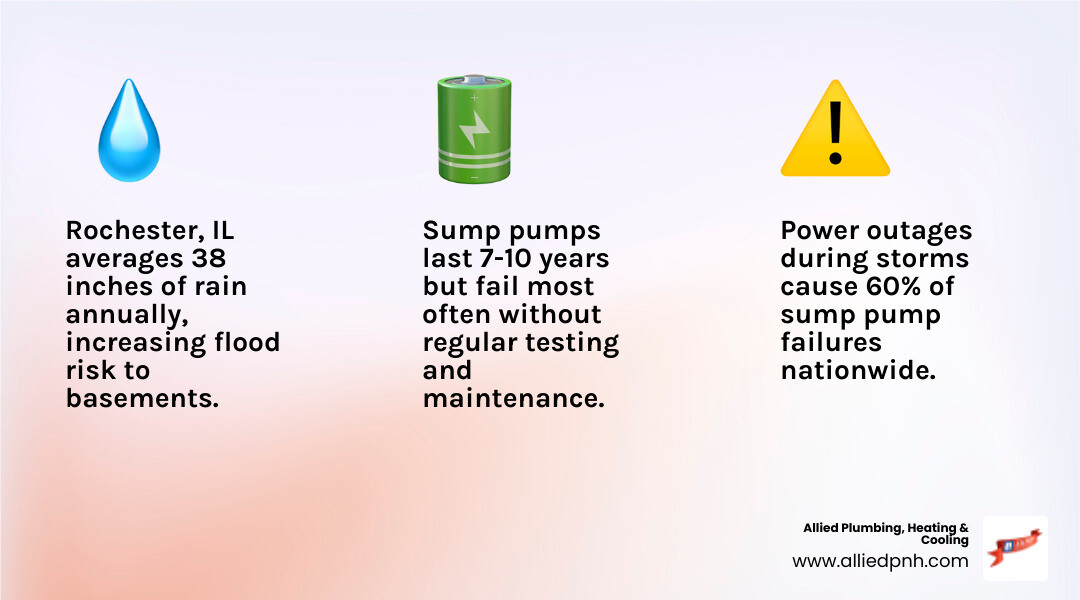 Rochester, IL averages 38 inches of rain annually, increasing flood risk to basements.

Sump pumps last 7-10 years but fail most often without regular testing and maintenance.

Power outages during storms cause 60% of sump pump failures nationwide.

Allied Plumbing, Heating & Cooling
www.alliedpnh.com