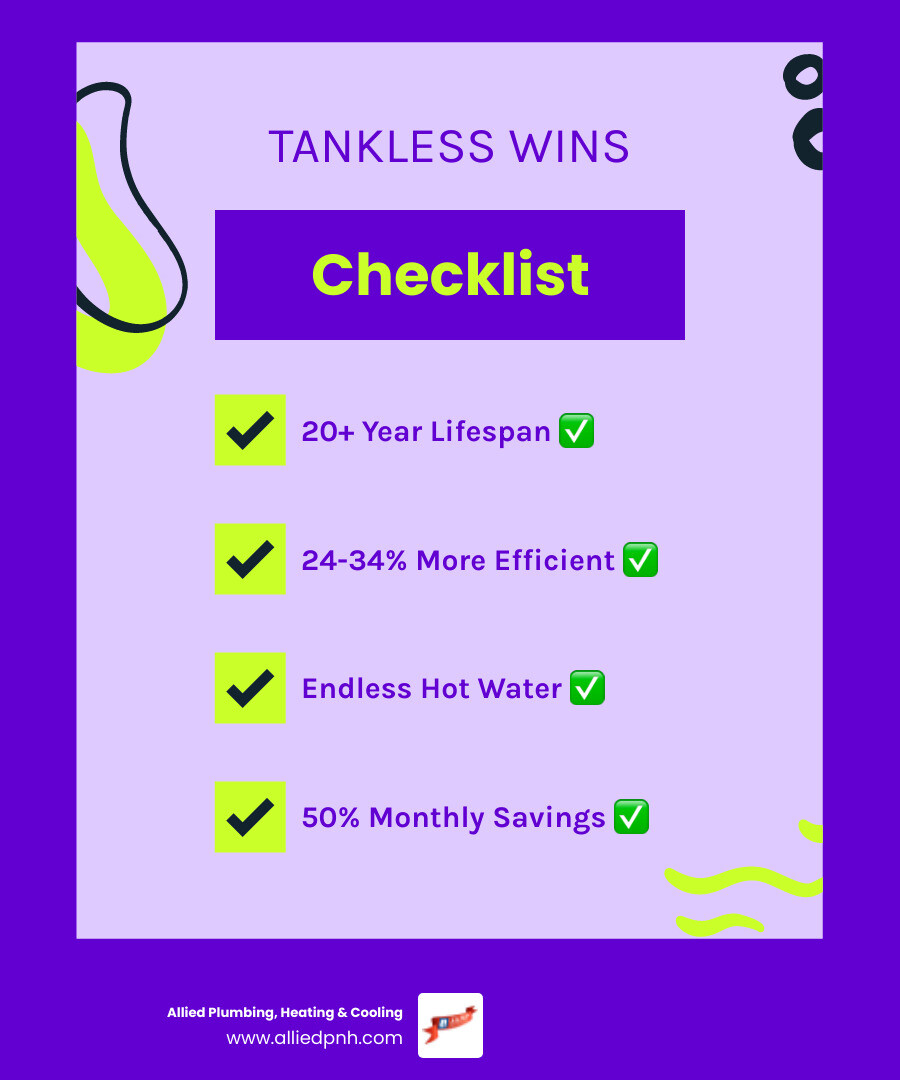 TANKLESS WINS

Checklist

20+ Year Lifespan ✅

24-34% More Efficient ✅

Endless Hot Water ✅

50% Monthly Savings ✅

Allied Plumbing, Heating & Cooling
www.alliedpnh.com