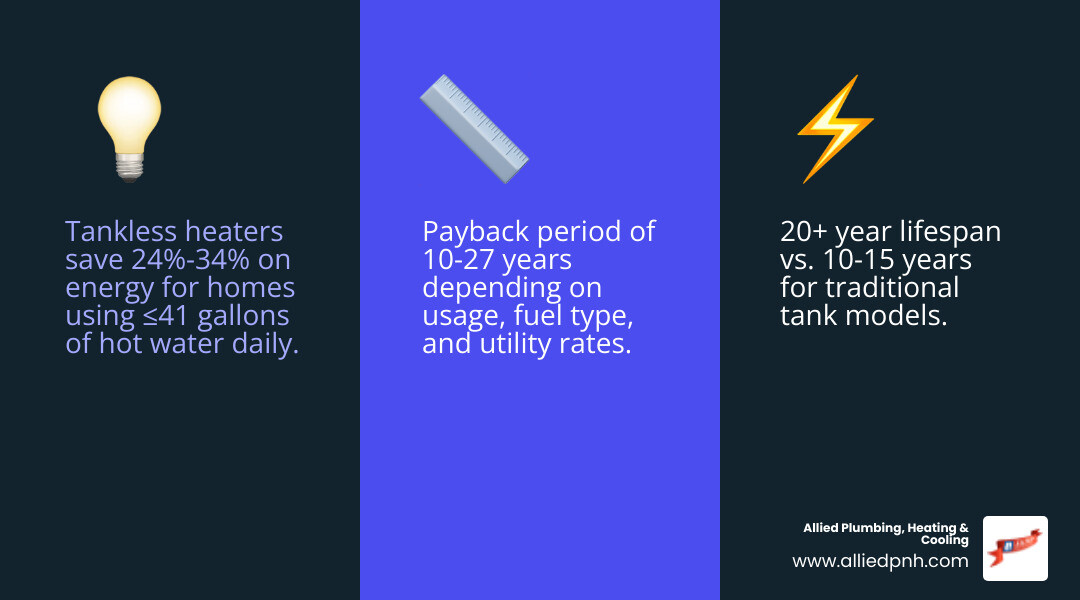 Tankless heaters save 24%-34% on energy for homes using ≤41 gallons of hot water daily.

Payback period of 10-27 years depending on usage, fuel type, and utility rates.

20+ year lifespan vs. 10-15 years for traditional tank models.

Allied Plumbing, Heating & Cooling
www.alliedpnh.com