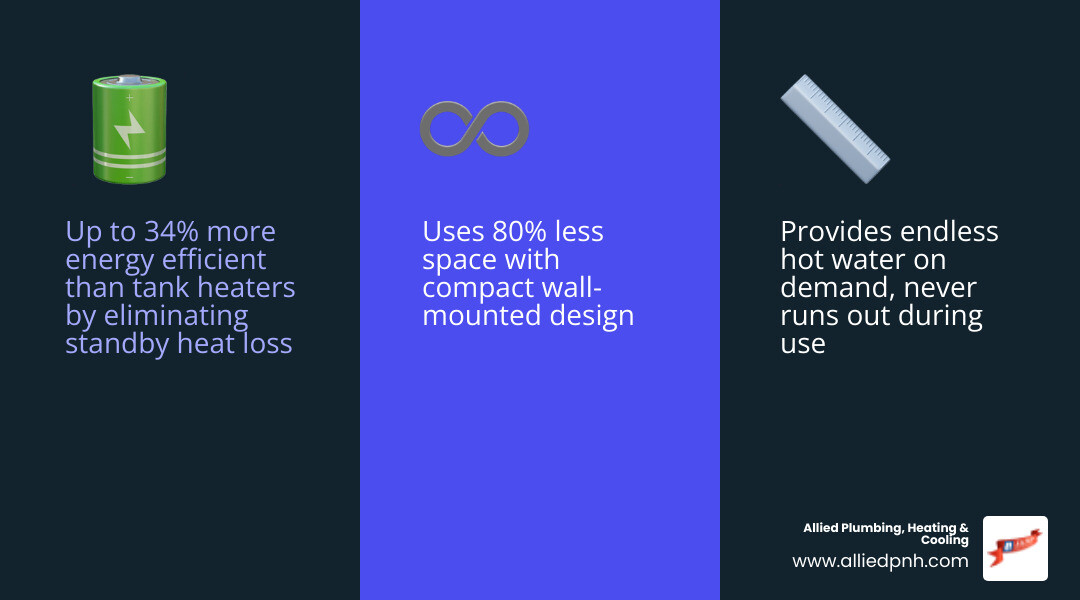 Up to 34% more energy efficient than tank heaters by eliminating standby heat loss

Uses 80% less space with compact wall-mounted design

Provides endless hot water on demand, never runs out during use

Allied Plumbing, Heating & Cooling
www.alliedpnh.com