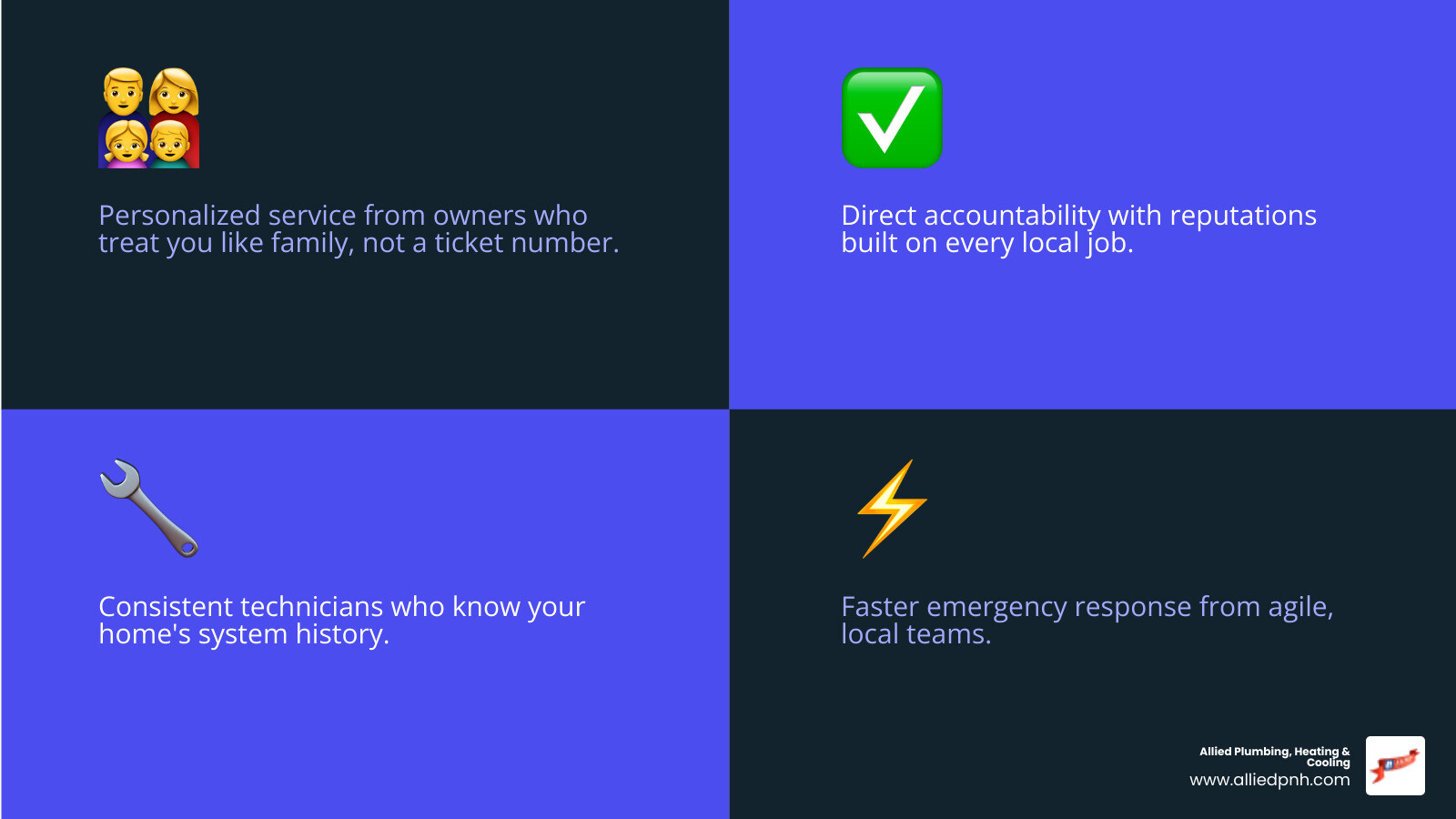 Personalized service from owners who treat you like family, not a ticket number.

Direct accountability with reputations built on every local job.

Consistent technicians who know your home's system history.

Faster emergency response from agile, local teams.

Allied Plumbing, Heating & Cooling
www.alliedpnh.com