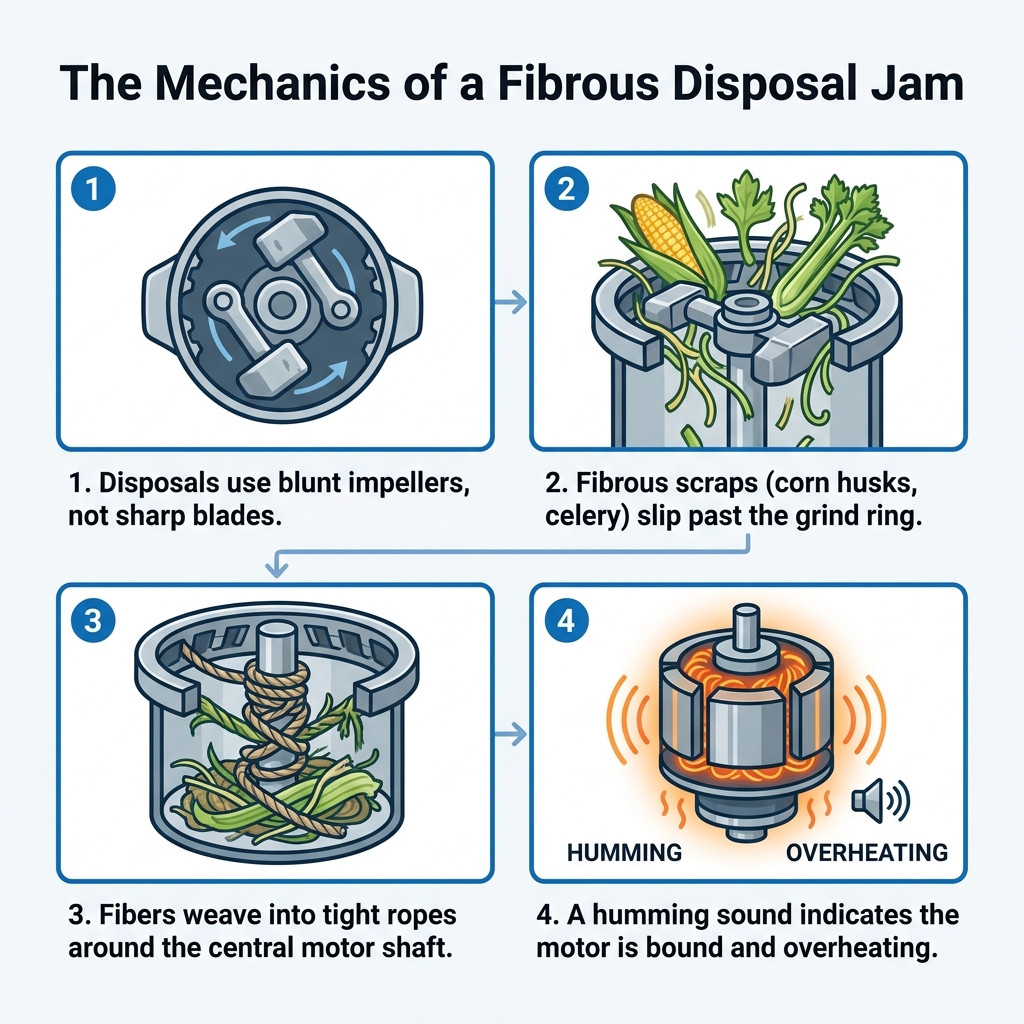 The Mechanics of a Fibrous Disposal Jam

1

1. Disposals use blunt impellers, not sharp blades.

2

2. Fibrous scraps (corn husks, celery) slip past the grind ring.

3

3. Fibers weave into tight ropes around the central motor shaft.

4

HUMMING

OVERHEATING

4. A humming sound indicates the motor is bound and overheating.