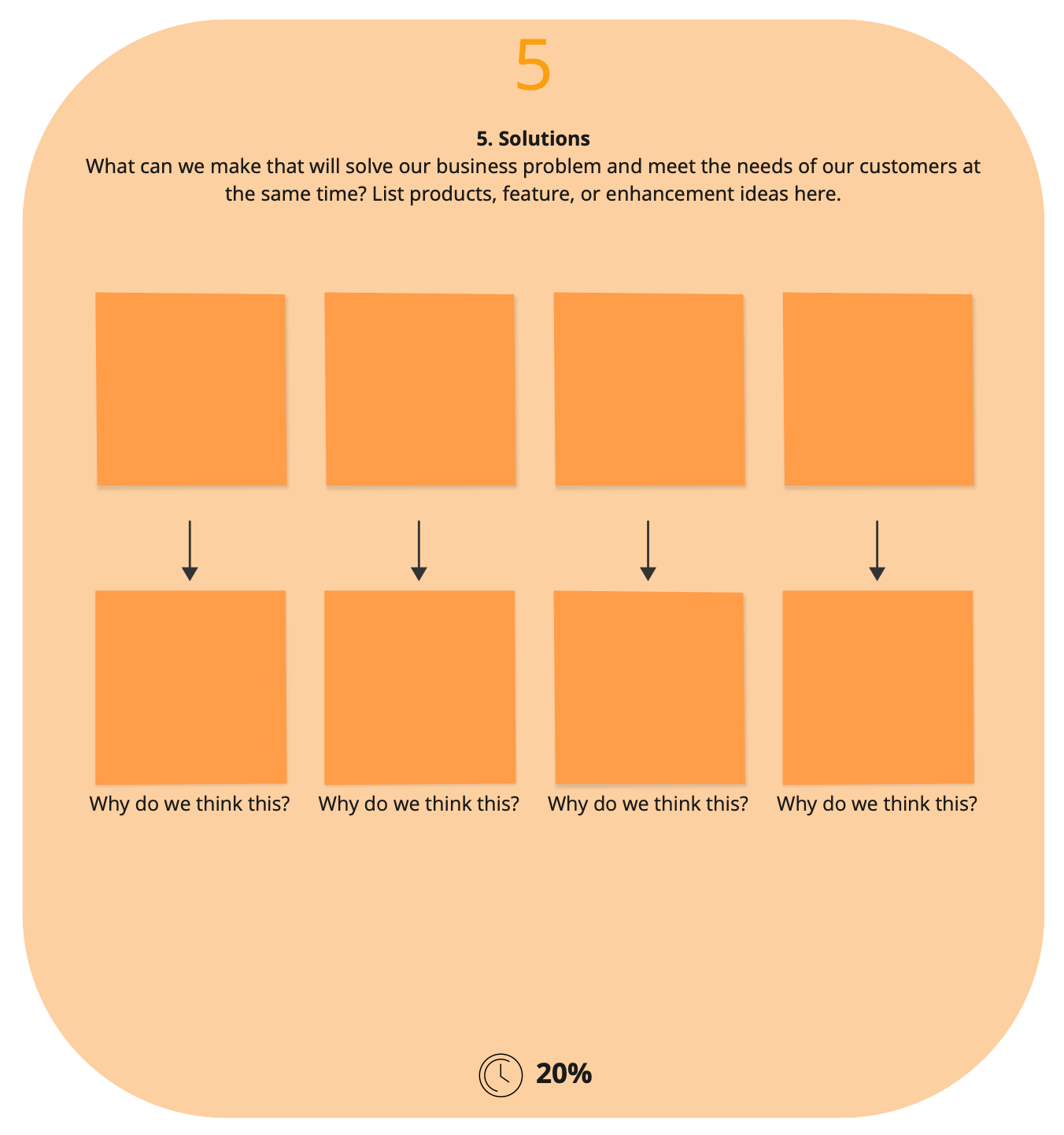 5

5. Solutions
What can we make that will solve our business problem and meet the needs of our customers at the same time? List products, feature, or enhancement ideas here.

Why do we think this?

Why do we think this?

Why do we think this?

Why do we think this?

20%