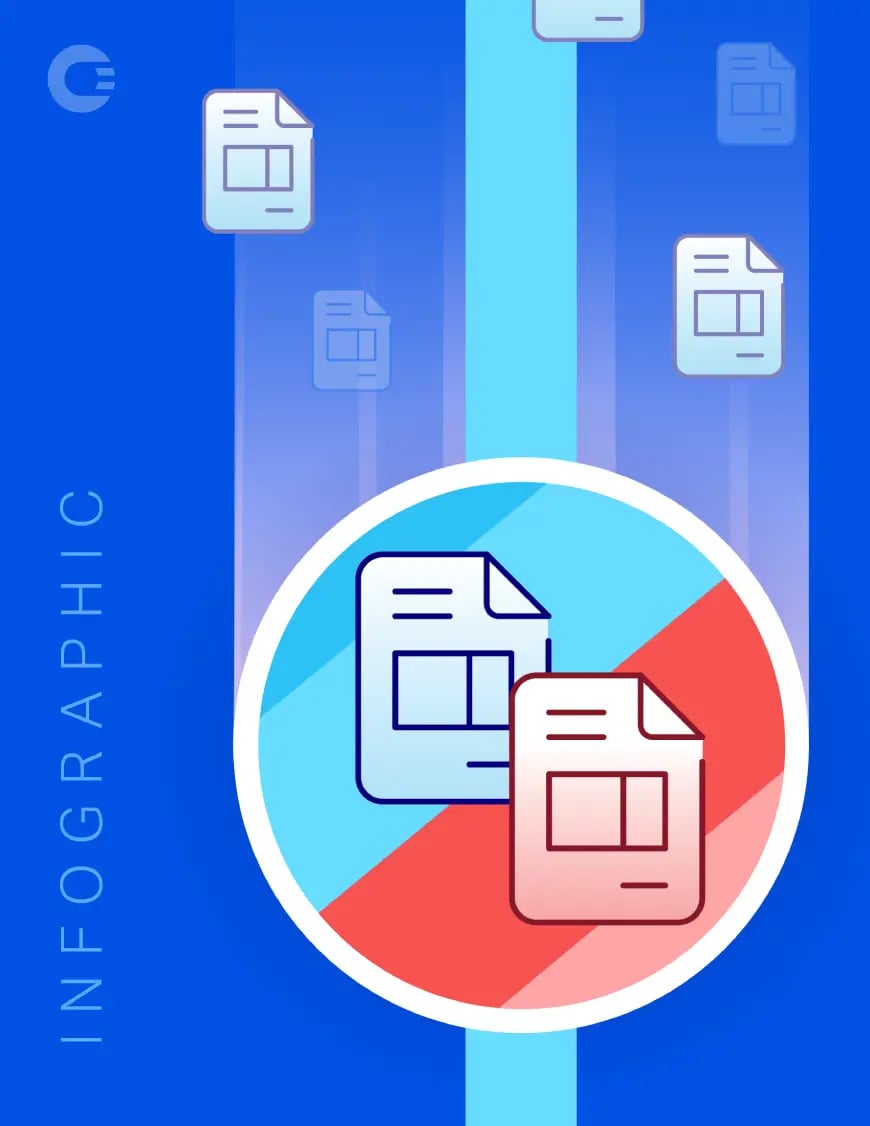 INFOGRAPHIC