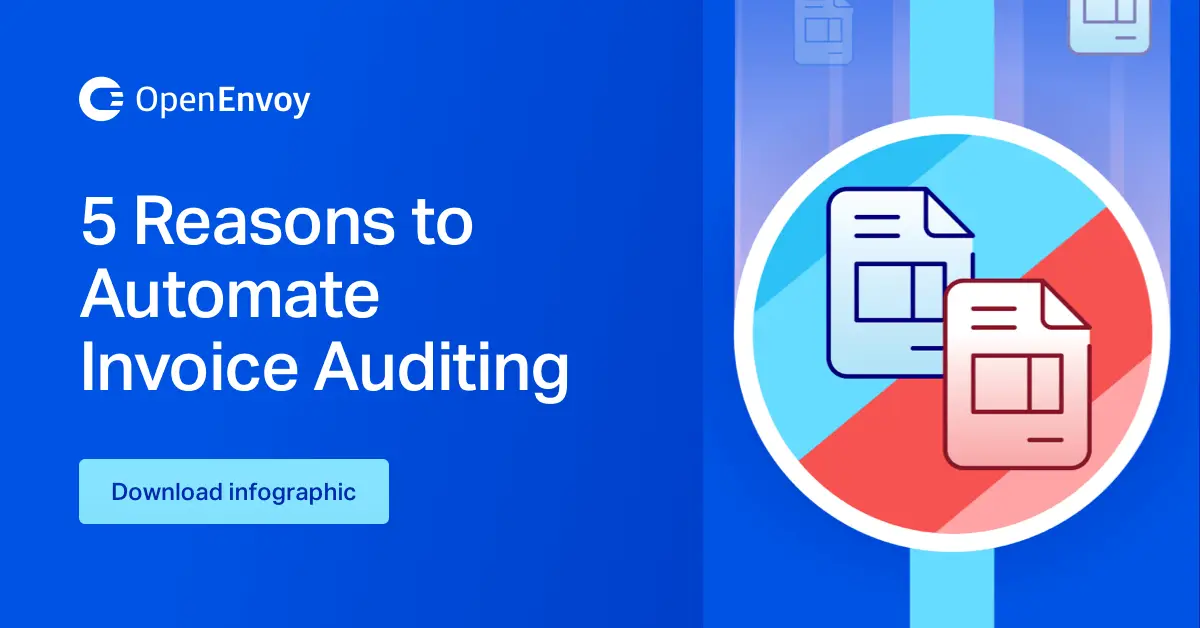 OpenEnvoy

5 Reasons to Automate Invoice Auditing

Download infographic