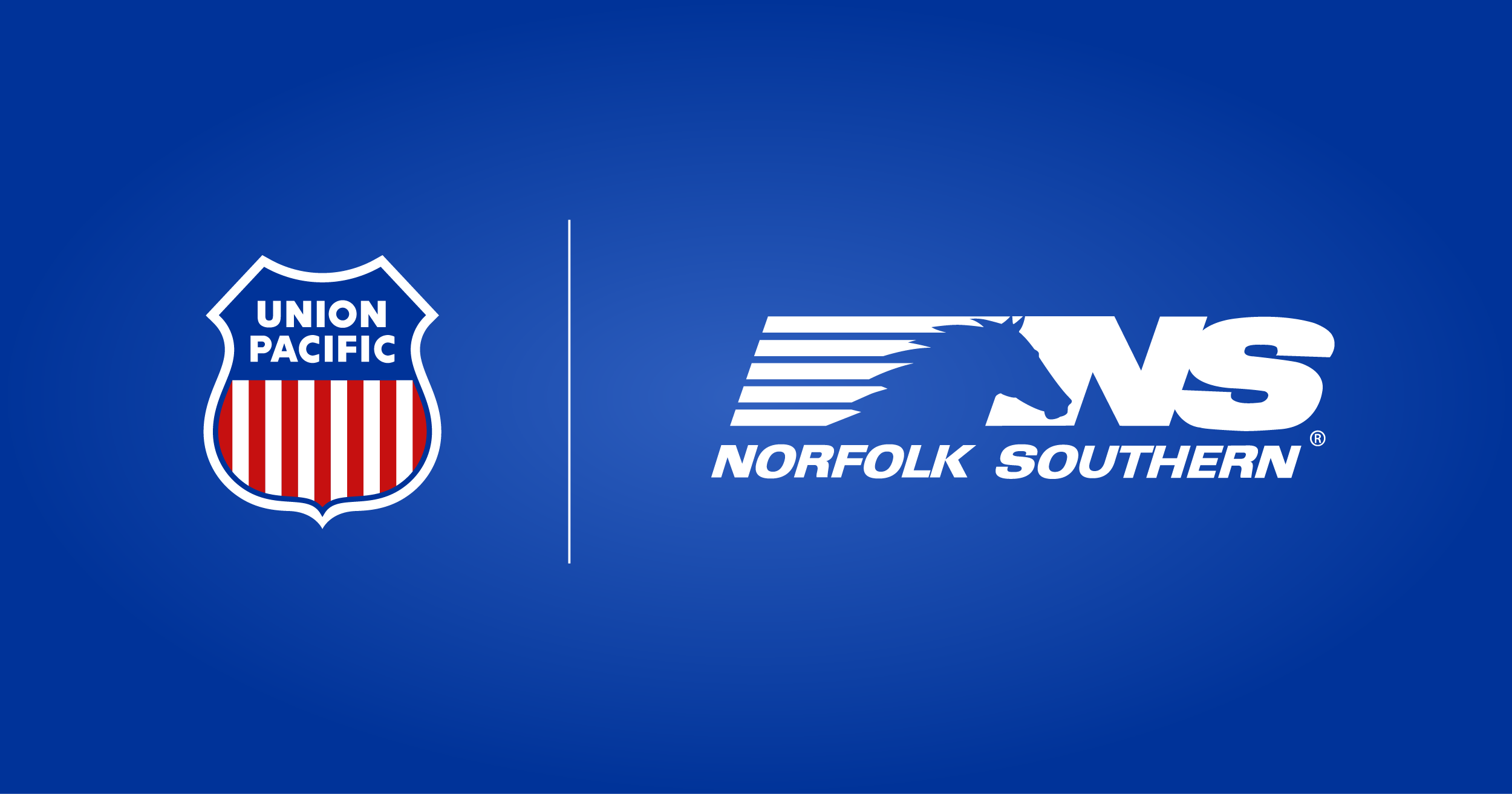 UNION PACIFIC

NS
NORFOLK SOUTHERN®