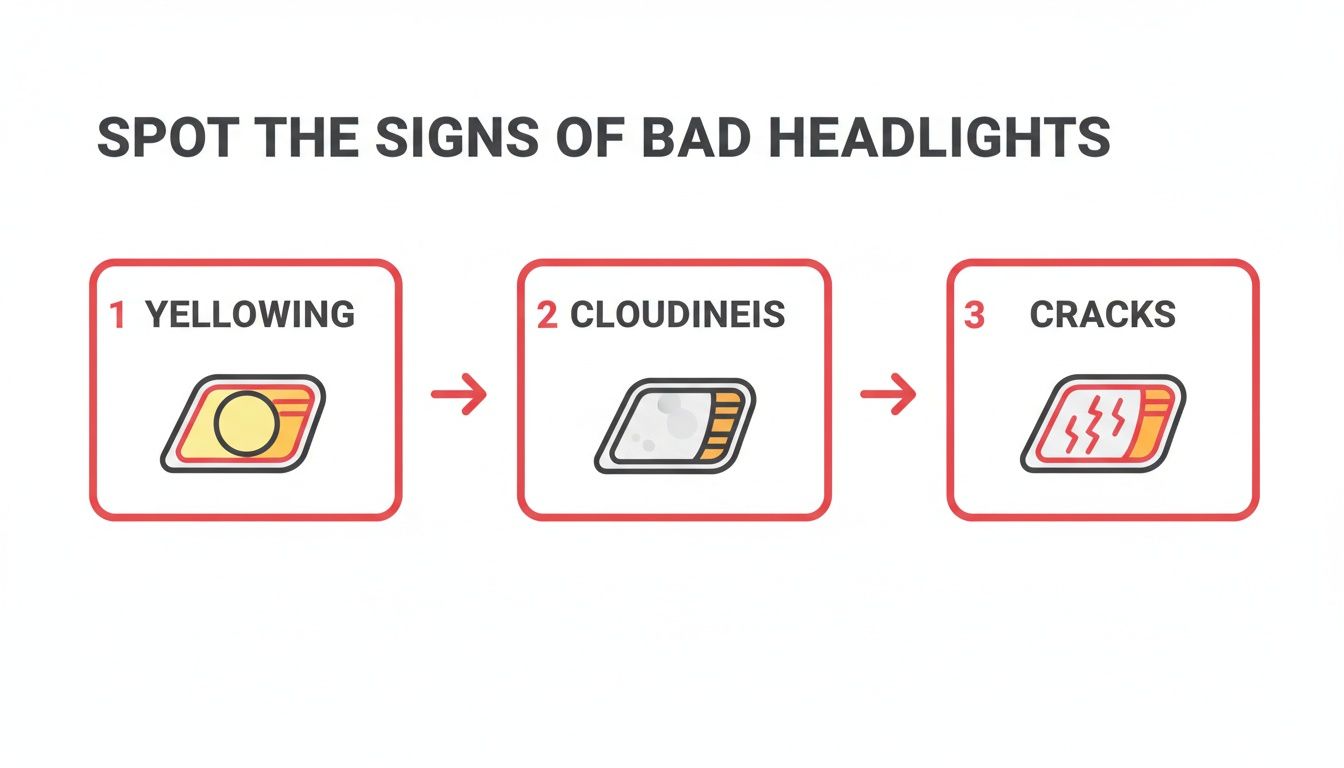 SPOT THE SIGNS OF BAD HEADLIGHTS

1 YELLOWING

2 CLOUDINEIS

3 CRACKS