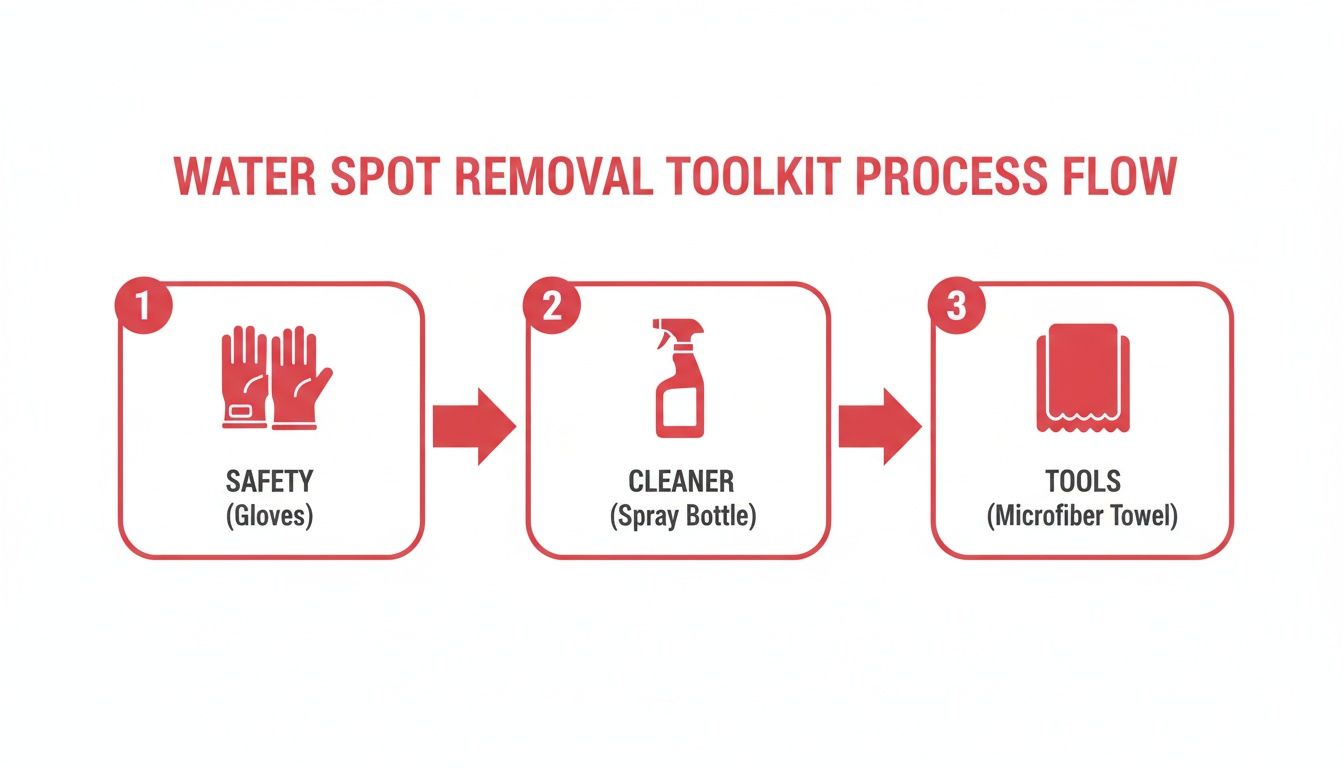 WATER SPOT REMOVAL TOOLKIT PROCESS FLOW

1
SAFETY
(Gloves)

2
CLEANER
(Spray Bottle)

3
TOOLS
(Microfiber Towel)