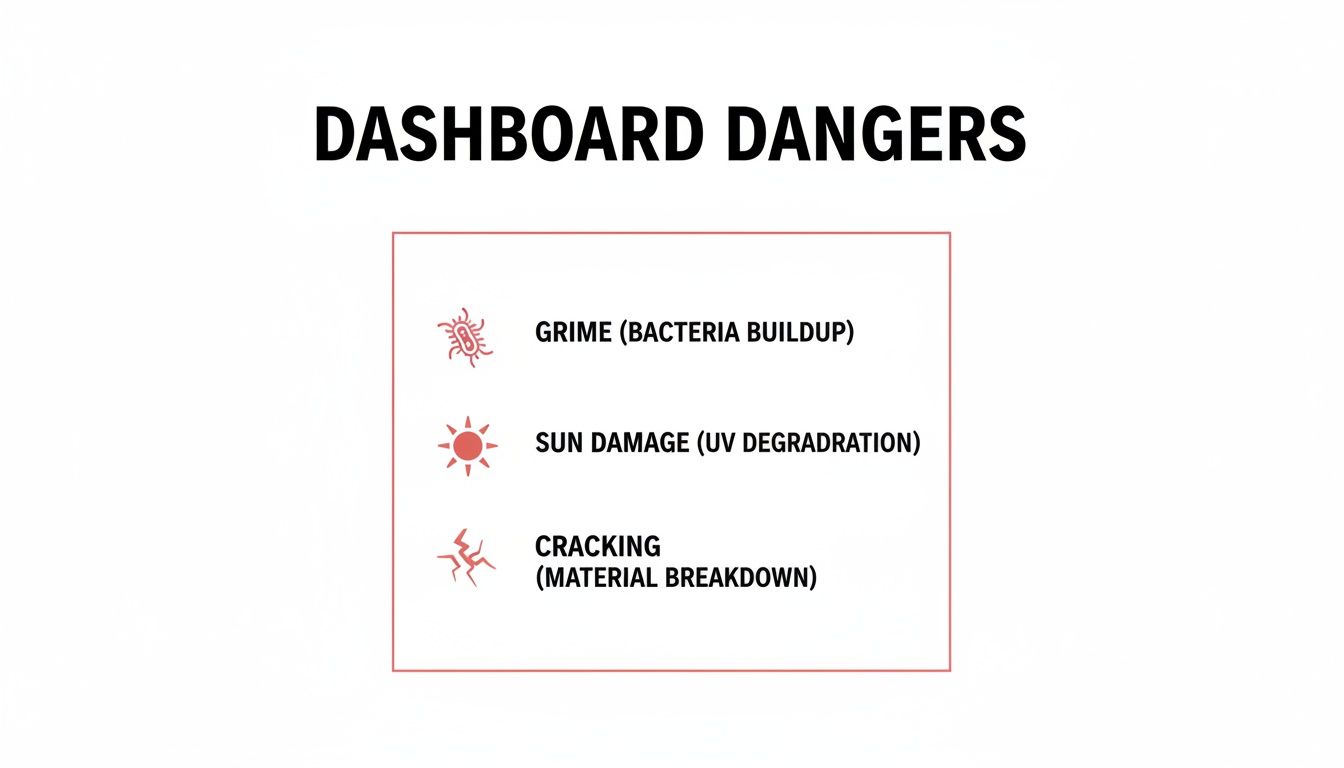 DASHBOARD DANGERS

GRIME (BACTERIA BUILDUP)

SUN DAMAGE (UV DEGRADRATION)

CRACKING (MATERIAL BREAKDOWN)