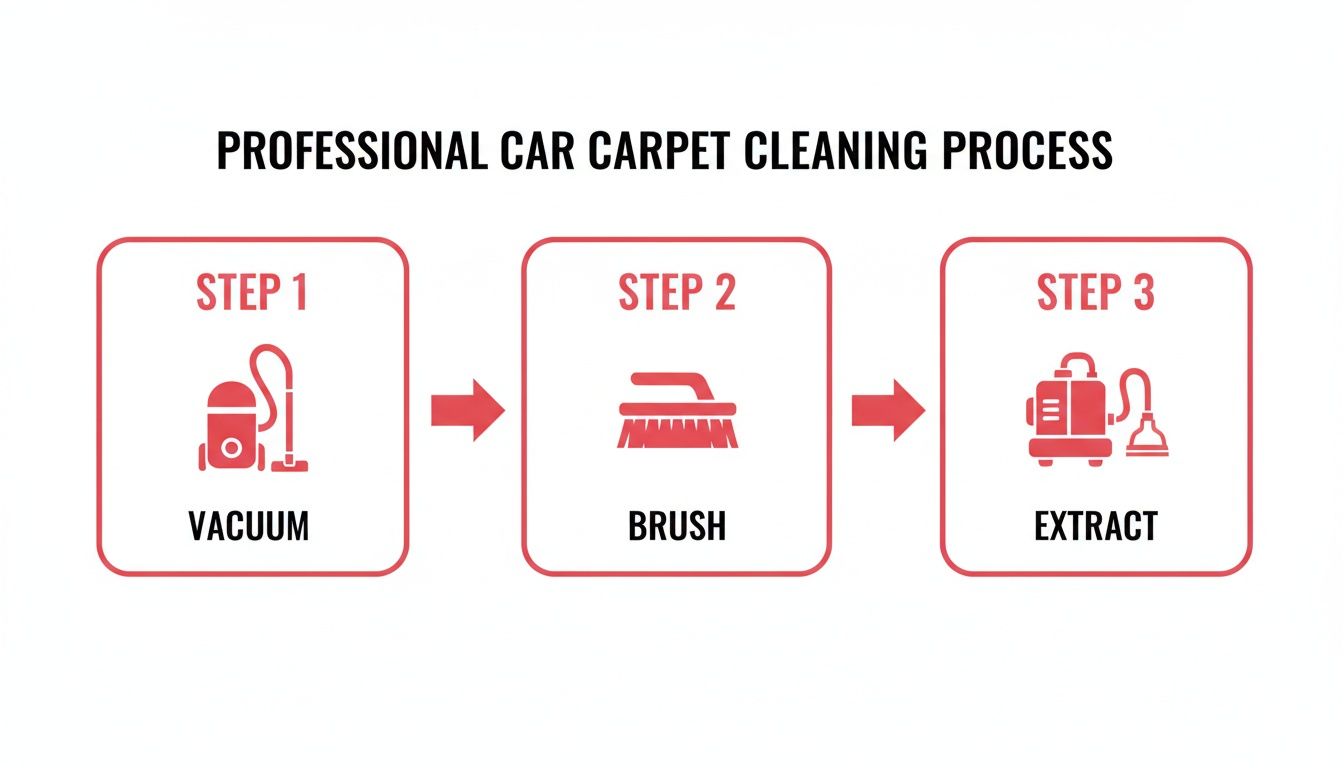 PROFESSIONAL CAR CARPET CLEANING PROCESS

STEP 1
VACUUM

STEP 2
BRUSH

STEP 3
EXTRACT