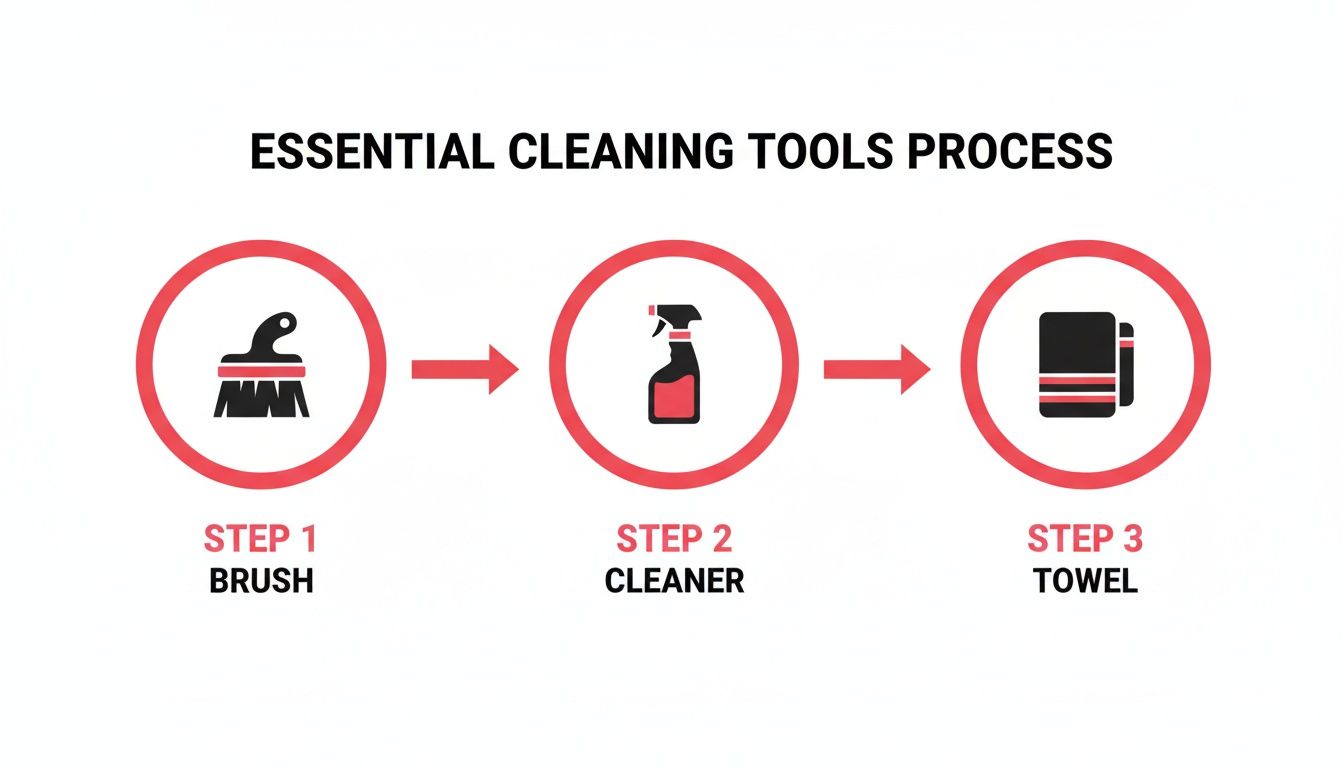 ESSENTIAL CLEANING TOOLS PROCESS

STEP 1
BRUSH

STEP 2
CLEANER

STEP 3
TOWEL