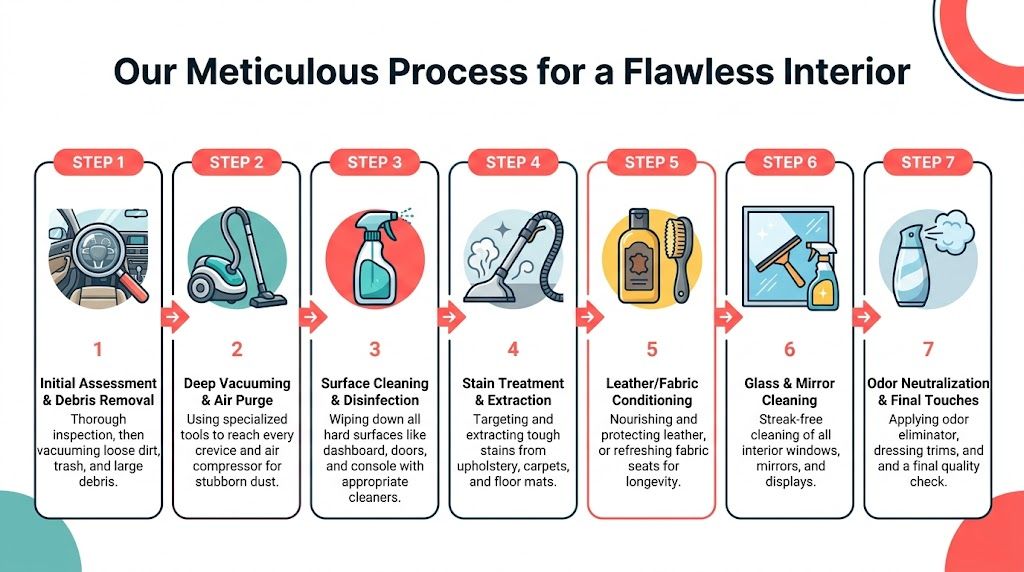 Our Meticulous Process for a Flawless Interior

STEP 1

1

Initial Assessment & Debris Removal

Thorough inspection, then vacuuming loose dirt, trash, and large debris.

STEP 2

2

Deep Vacuuming & Air Purge

Using specialized tools to reach every crevice and air compressor for stubborn dust.

STEP 3

3

Surface Cleaning & Disinfection

Wiping down all hard surfaces like dashboard, doors, and console with appropriate cleaners.

STEP 4

4

Stain Treatment & Extraction

Targeting and extracting tough stains from upholstery, carpets, and floor mats.

STEP 5

5

Leather/Fabric Conditioning

Nourishing and protecting leather, or refreshing fabric seats for longevity.

STEP 6

6

Glass & Mirror Cleaning

Streak-free cleaning of all interior windows, mirrors, and displays.

STEP 7

7

Odor Neutralization & Final Touches

Applying odor eliminator, dressing trims, and and a final quality check.