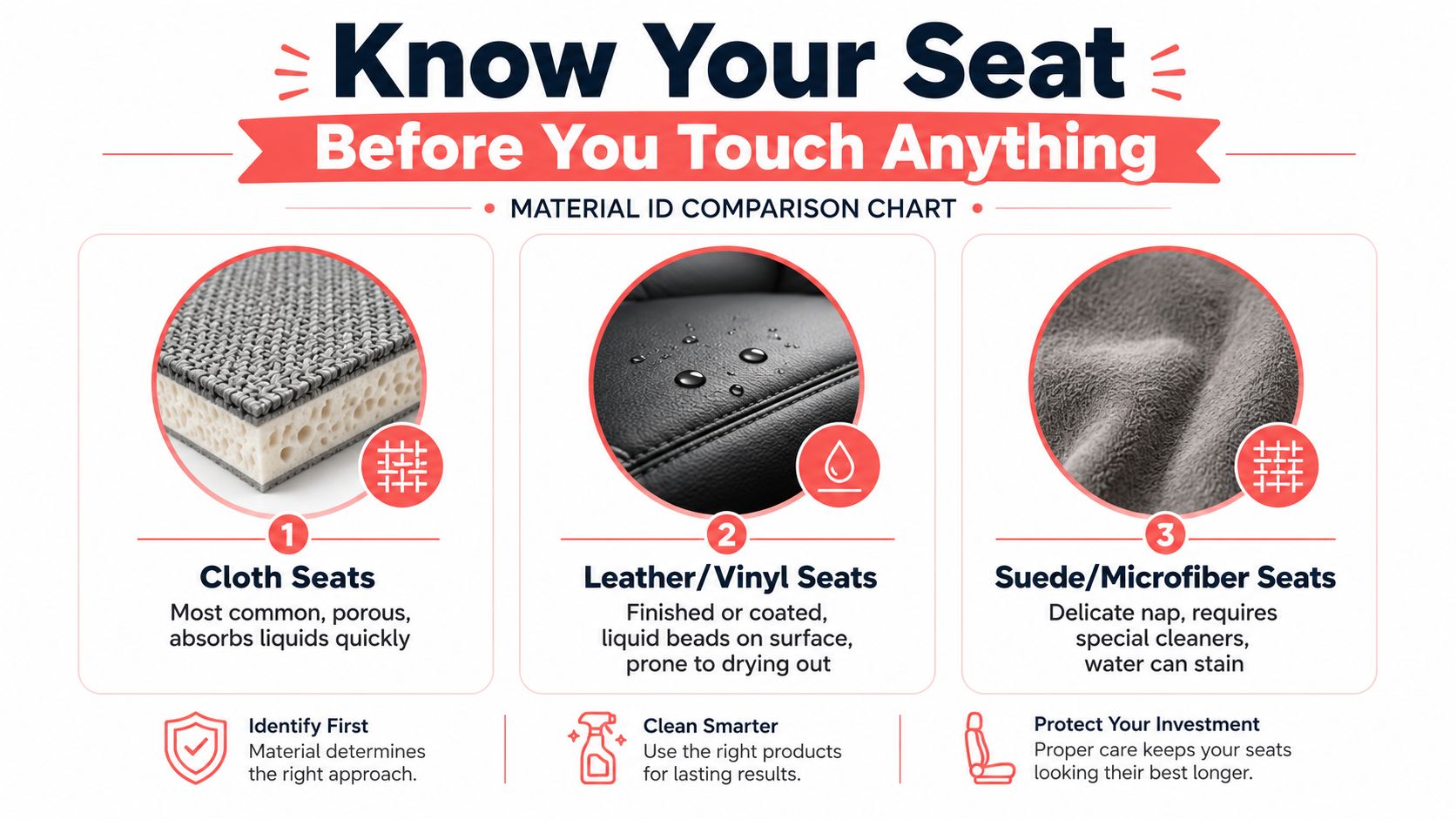 Know Your Seat

Before You Touch Anything

MATERIAL ID COMPARISON CHART

1
Cloth Seats
Most common, porous, absorbs liquids quickly

2
Leather/Vinyl Seats
Finished or coated, liquid beads on surface, prone to drying out

3
Suede/Microfiber Seats
Delicate nap, requires special cleaners, water can stain

Identify First
Material determines the right approach.

Clean Smarter
Use the right products for lasting results.

Protect Your Investment
Proper care keeps your seats looking their best longer.