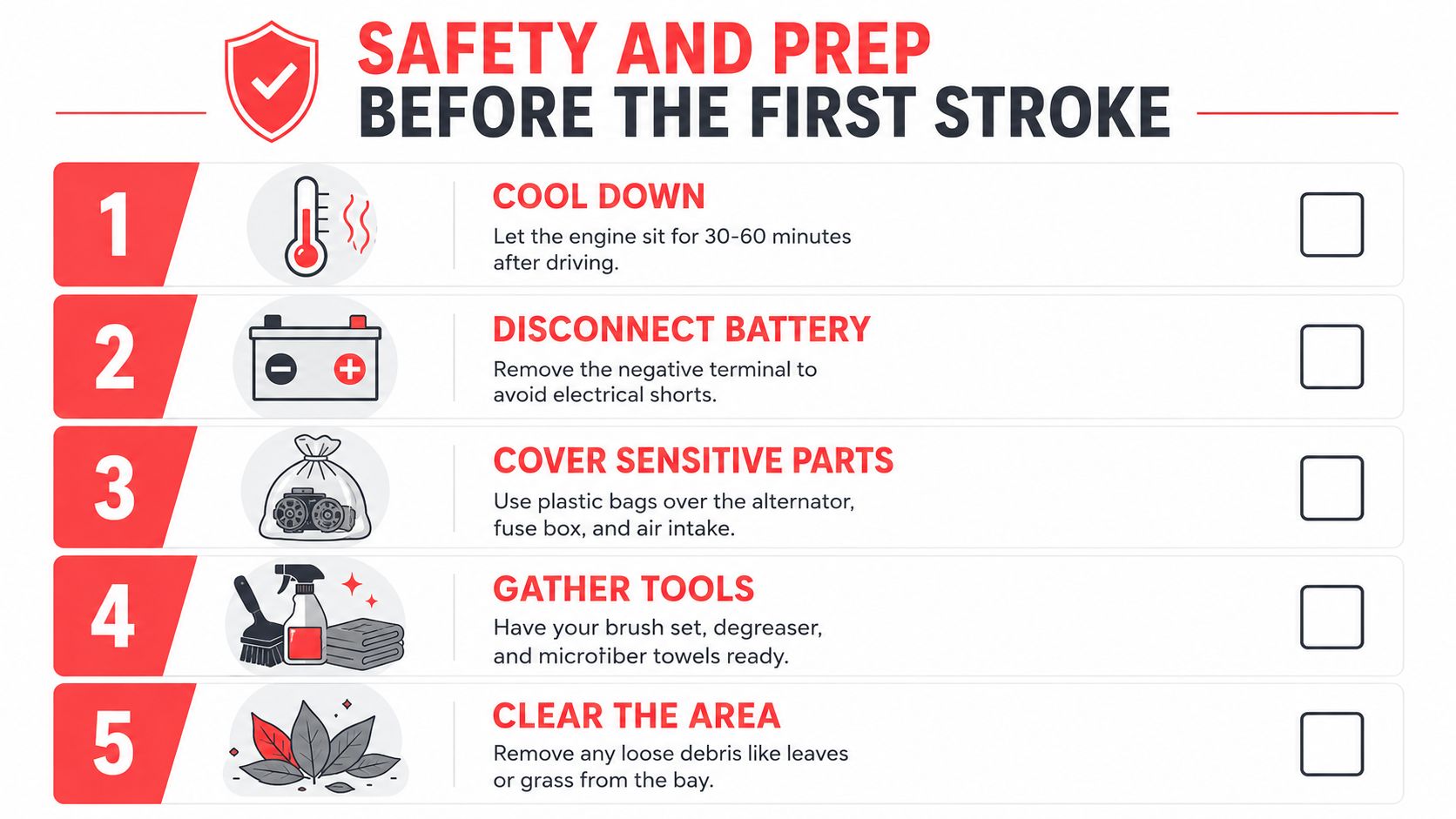 SAFETY AND PREP
BEFORE THE FIRST STROKE

1
COOL DOWN
Let the engine sit for 30-60 minutes after driving.

2
DISCONNECT BATTERY
Remove the negative terminal to avoid electrical shorts.

3
COVER SENSITIVE PARTS
Use plastic bags over the alternator, fuse box, and air intake.

4
GATHER TOOLS
Have your brush set, degreaser, and microfiber towels ready.

5
CLEAR THE AREA
Remove any loose debris like leaves or grass from the bay.