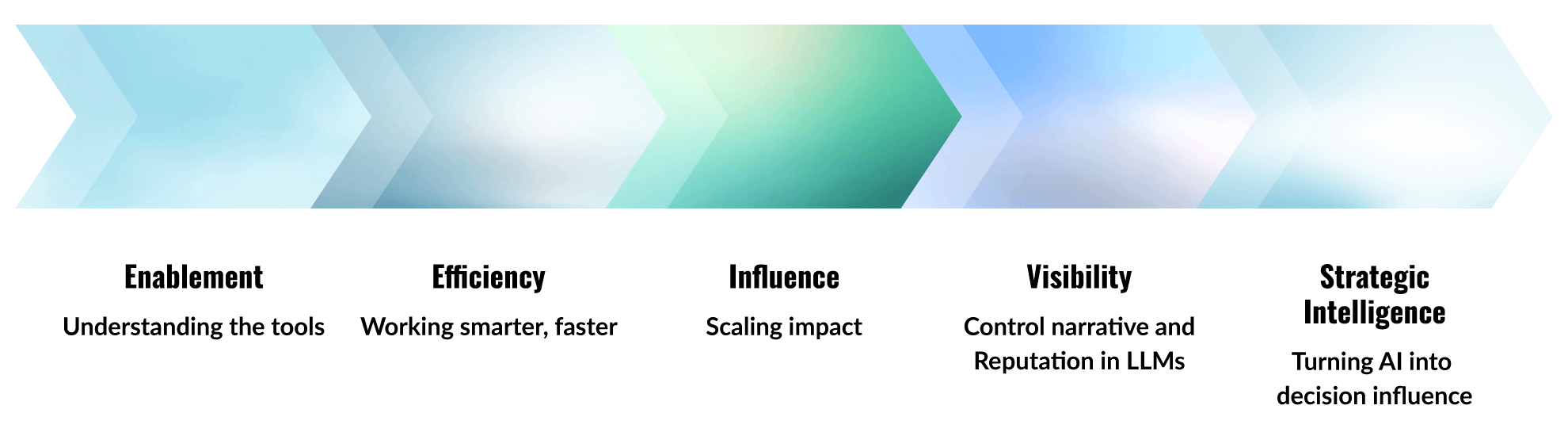 Enablement
Understanding the tools

Efficiency
Working smarter, faster

Influence
Scaling impact

Visibility
Control narrative and Reputation in LLMs

Strategic Intelligence
Turning AI into decision influence