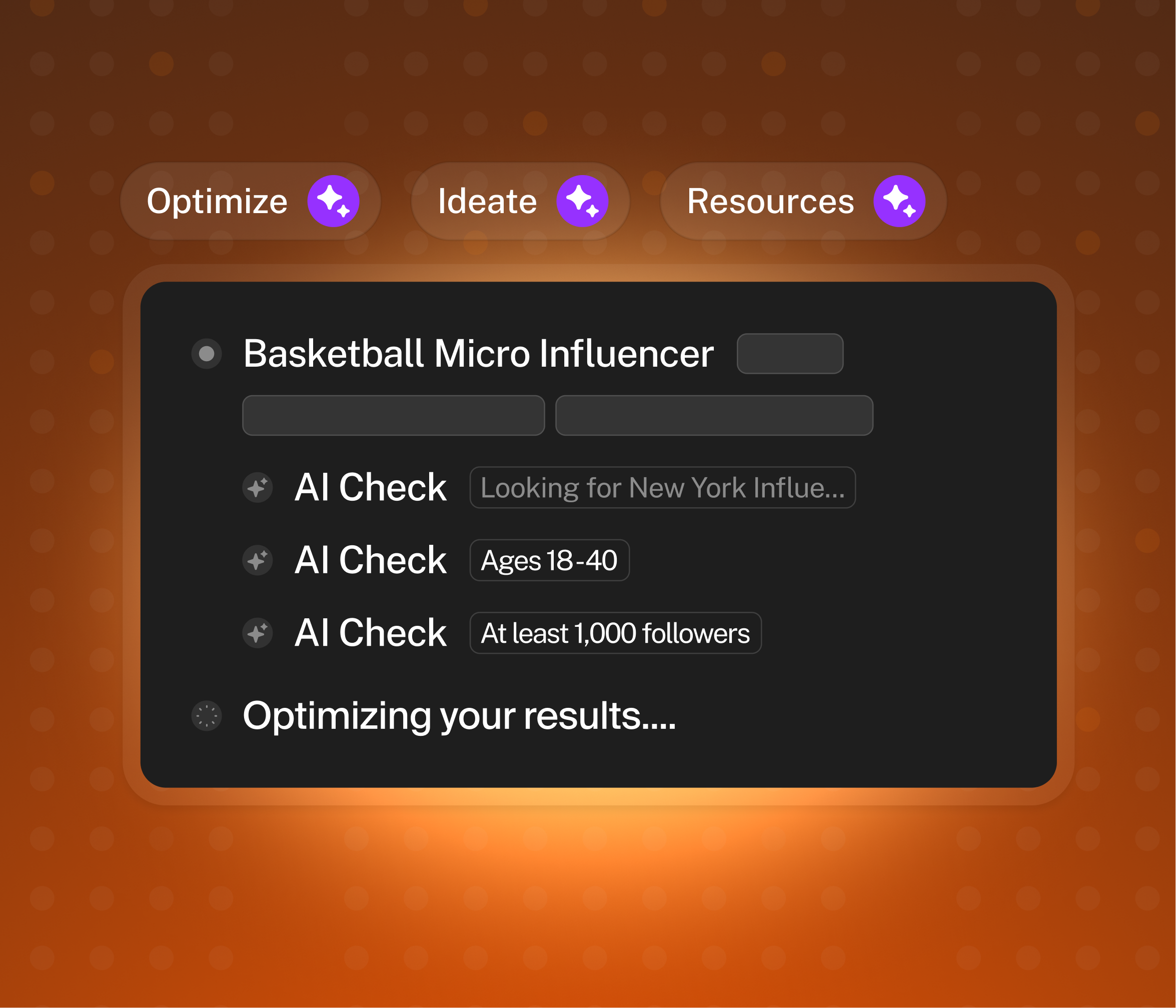 Optimize Ideate Resources

Basketball Micro Influencer

AI Check Looking for New York Influe...

AI Check Ages 18-40

AI Check At least 1,000 followers

Optimizing your results....