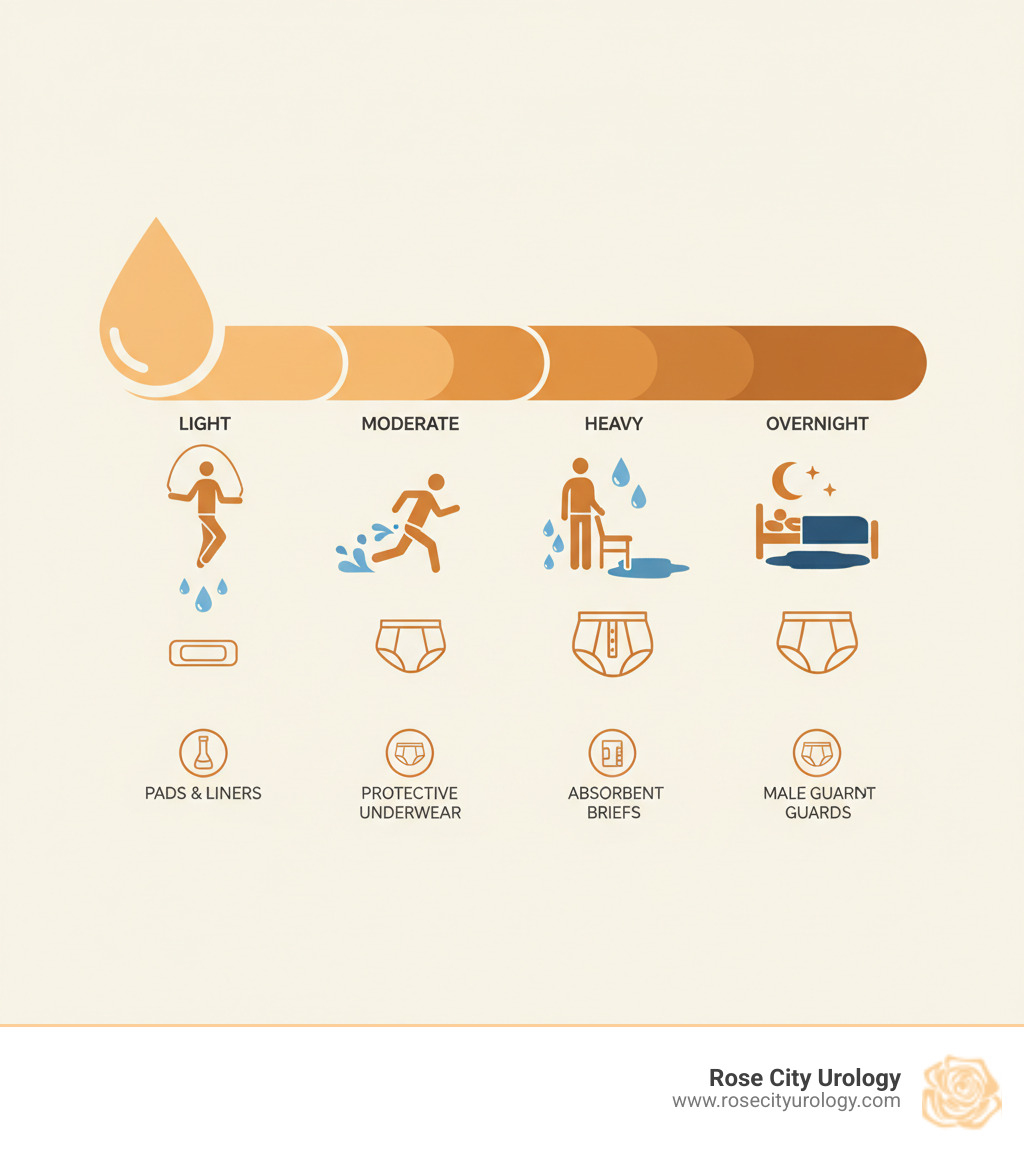 LIGHT

MODERATE

HEAVY

OVERNIGHT

PADS & LINERS

PROTECTIVE UNDERWEAR

ABSORBENT BRIEFS

MALE GUARNT GUARDS

Rose City Urology
www.rosecityurology.com