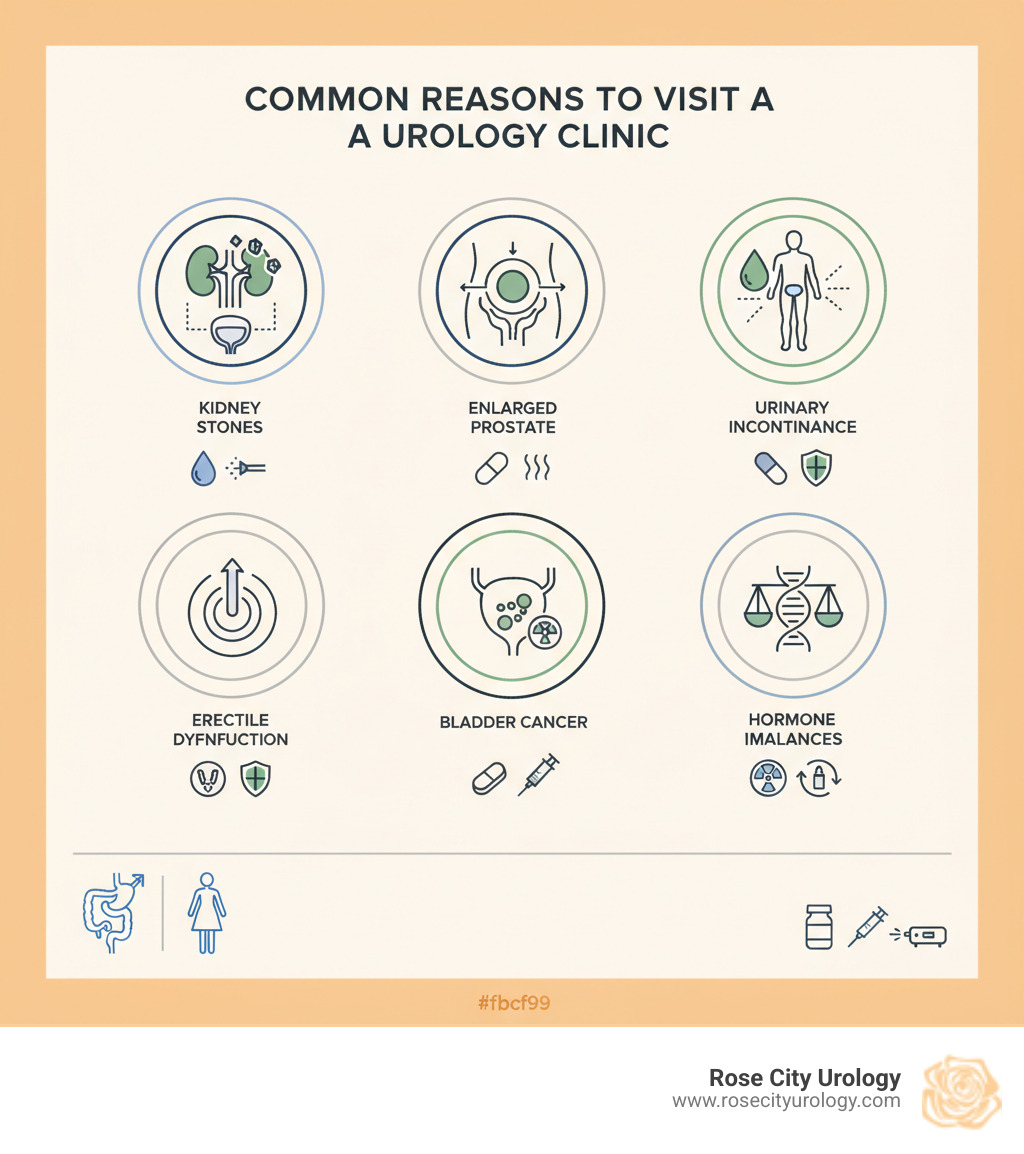 COMMON REASONS TO VISIT A
A UROLOGY CLINIC

KIDNEY STONES

ENLARGED PROSTATE

URINARY INCONTINANCE

ERECTILE DYFNFUCTION

BLADDER CANCER

HORMONE IMALANCES

#fbcf99

Rose City Urology
www.rosecityurology.com