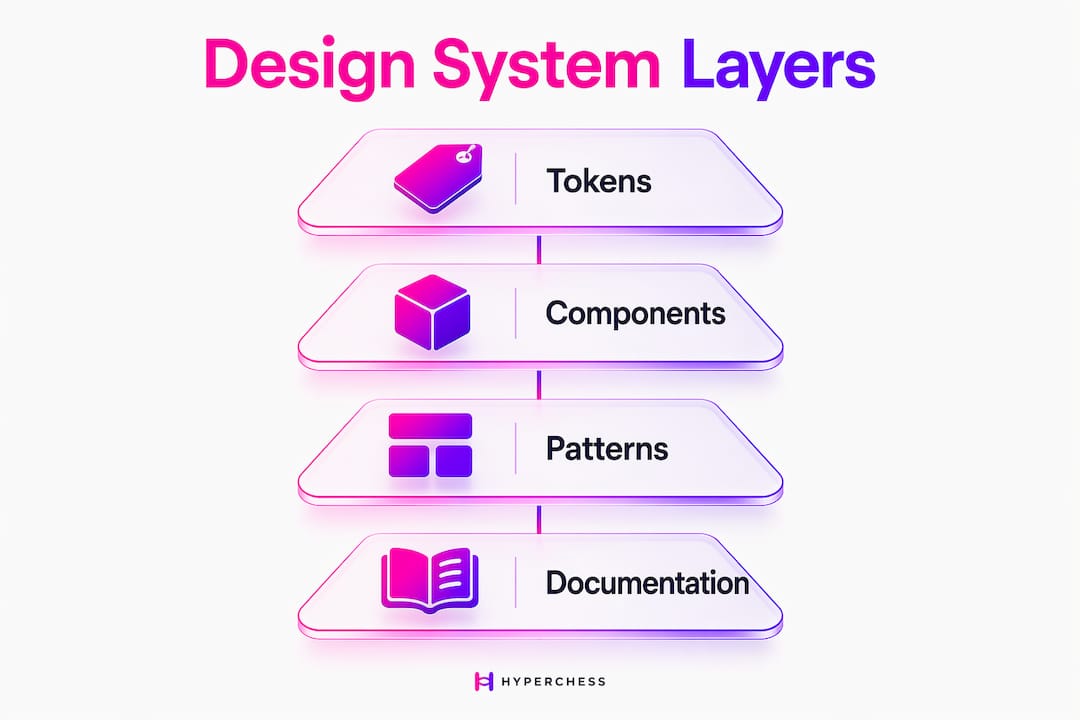 Design System Layers

Tokens

Components

Patterns

Documentation

HYPERCHESS