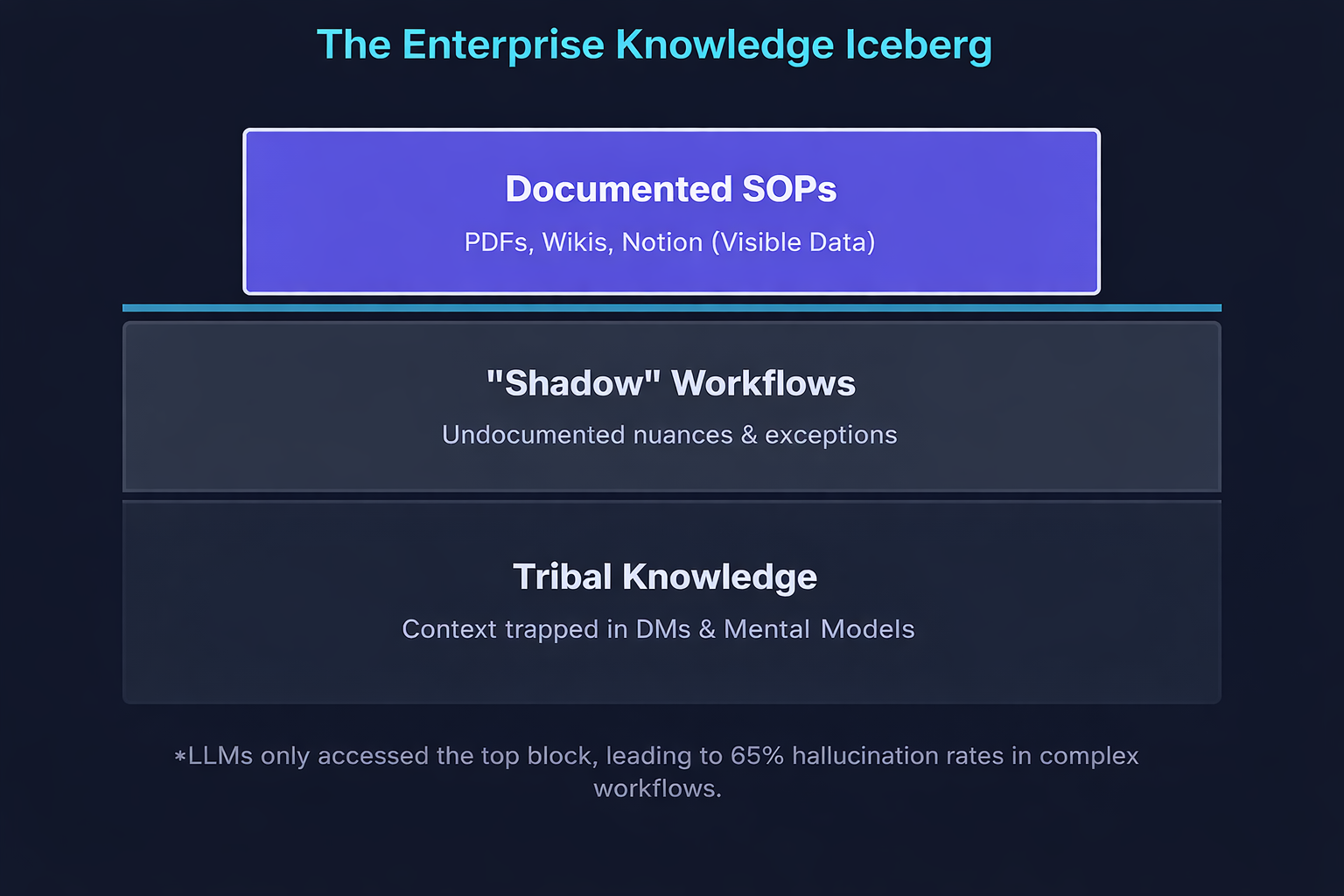 The Enterprise Knowledge Iceberg

Documented SOPs

PDFs, Wikis, Notion (Visible Data)

"Shadow" Workflows

Undocumented nuances & exceptions

Tribal Knowledge

Context trapped in DMs & Mental Models

*LLMs only accessed the top block, leading to 65% hallucination rates in complex workflows.