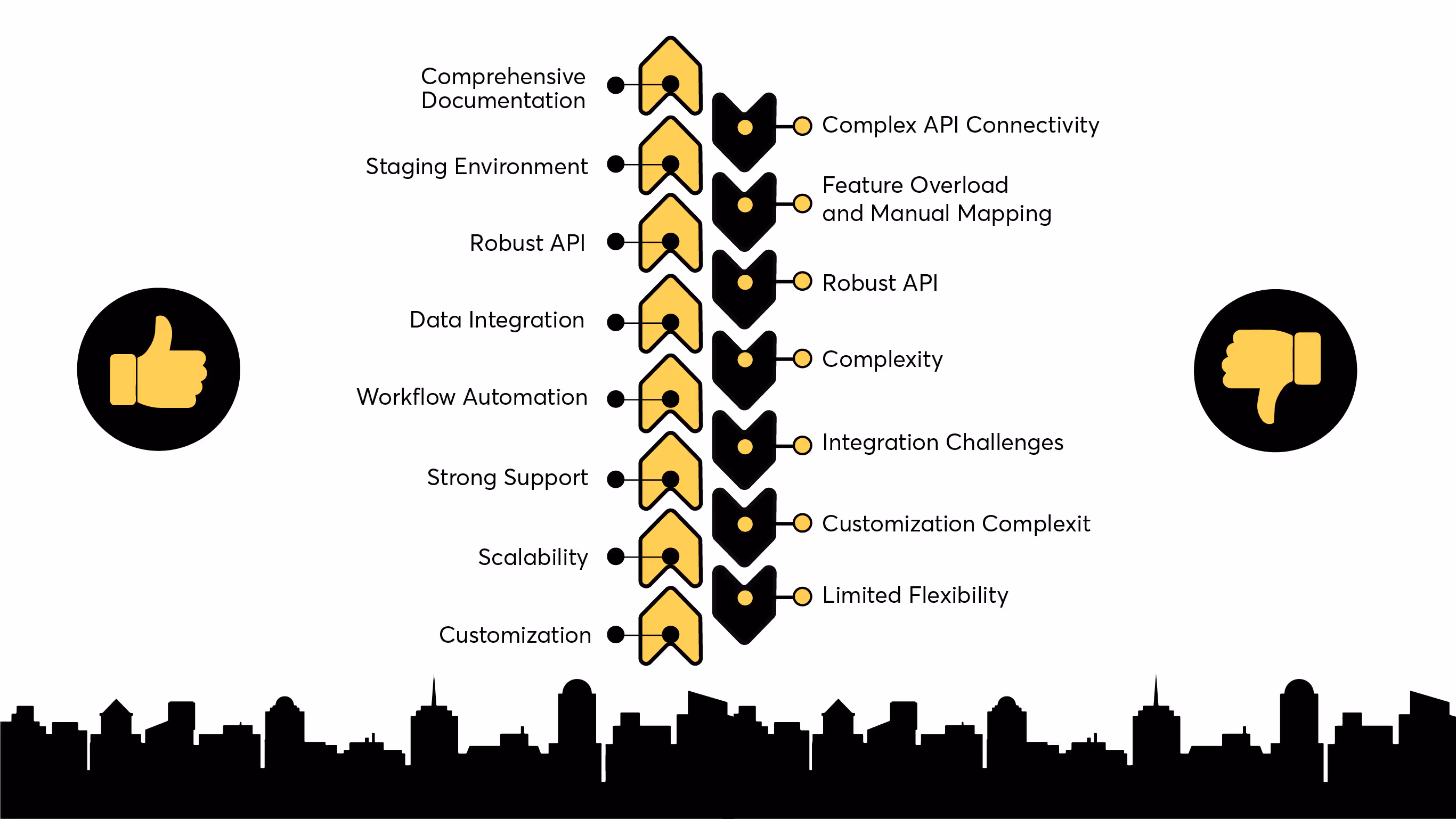 Comprehensive Documentation

Staging Environment

Robust API

Data Integration

Workflow Automation

Strong Support

Scalability

Customization

Complex API Connectivity

Feature Overload and Manual Mapping

Robust API

Complexity

Integration Challenges

Customization Complexit

Limited Flexibility