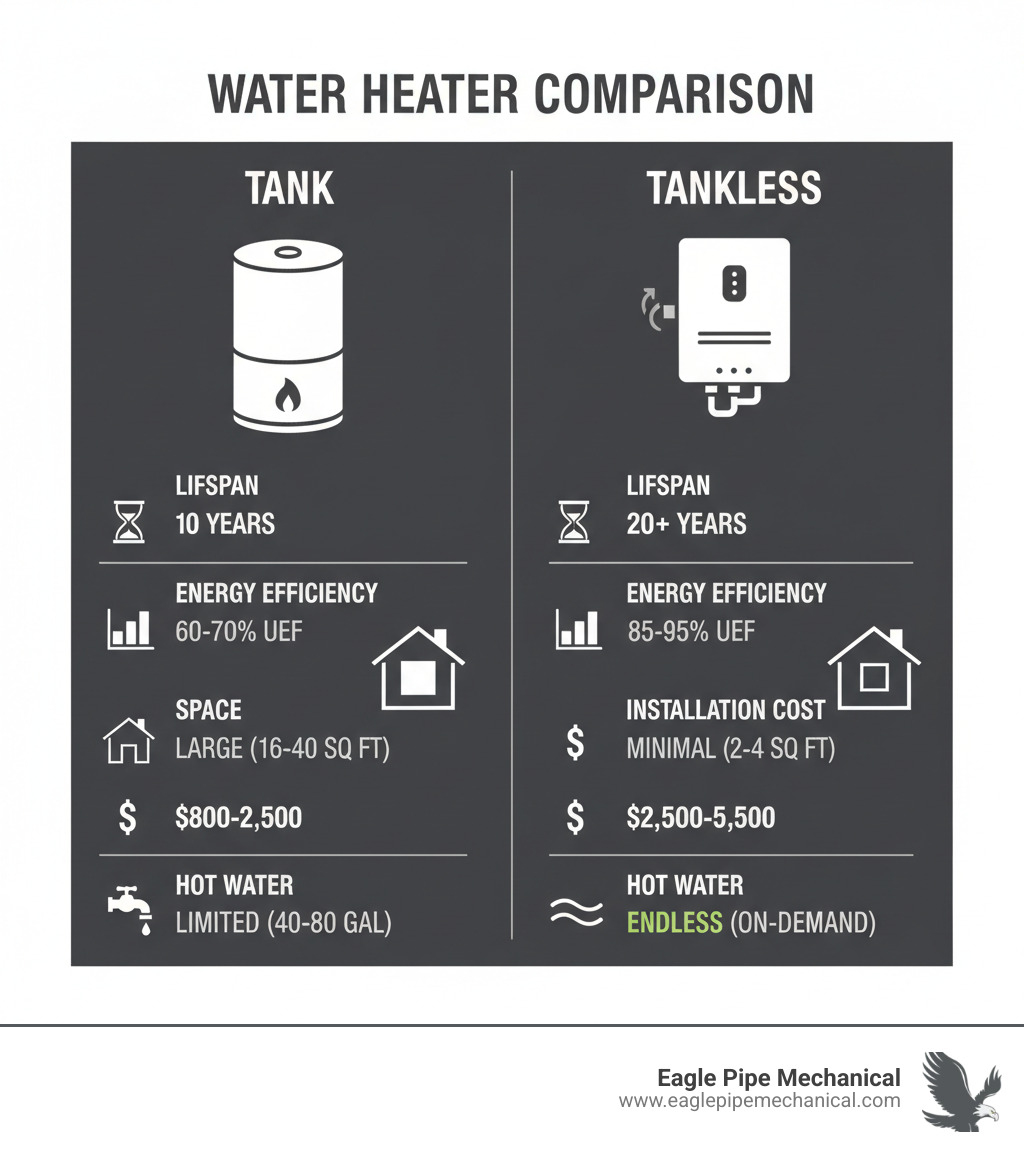 WATER HEATER COMPARISON

TANK

LIFSPAN
10 YEARS

ENERGY EFFICIENCY
60-70% UEF

SPACE
LARGE (16-40 SQ FT)

$ $800-2,500

HOT WATER
LIMITED (40-80 GAL)

TANKLESS

LIFSPAN
20+ YEARS

ENERGY EFFICIENCY
85-95% UEF

INSTALLATION COST
$ MINIMAL (2-4 SQ FT)

$ $2,500-5,500

HOT WATER
ENDLESS (ON-DEMAND)

Eagle Pipe Mechanical
www.eaglepipemechanical.com