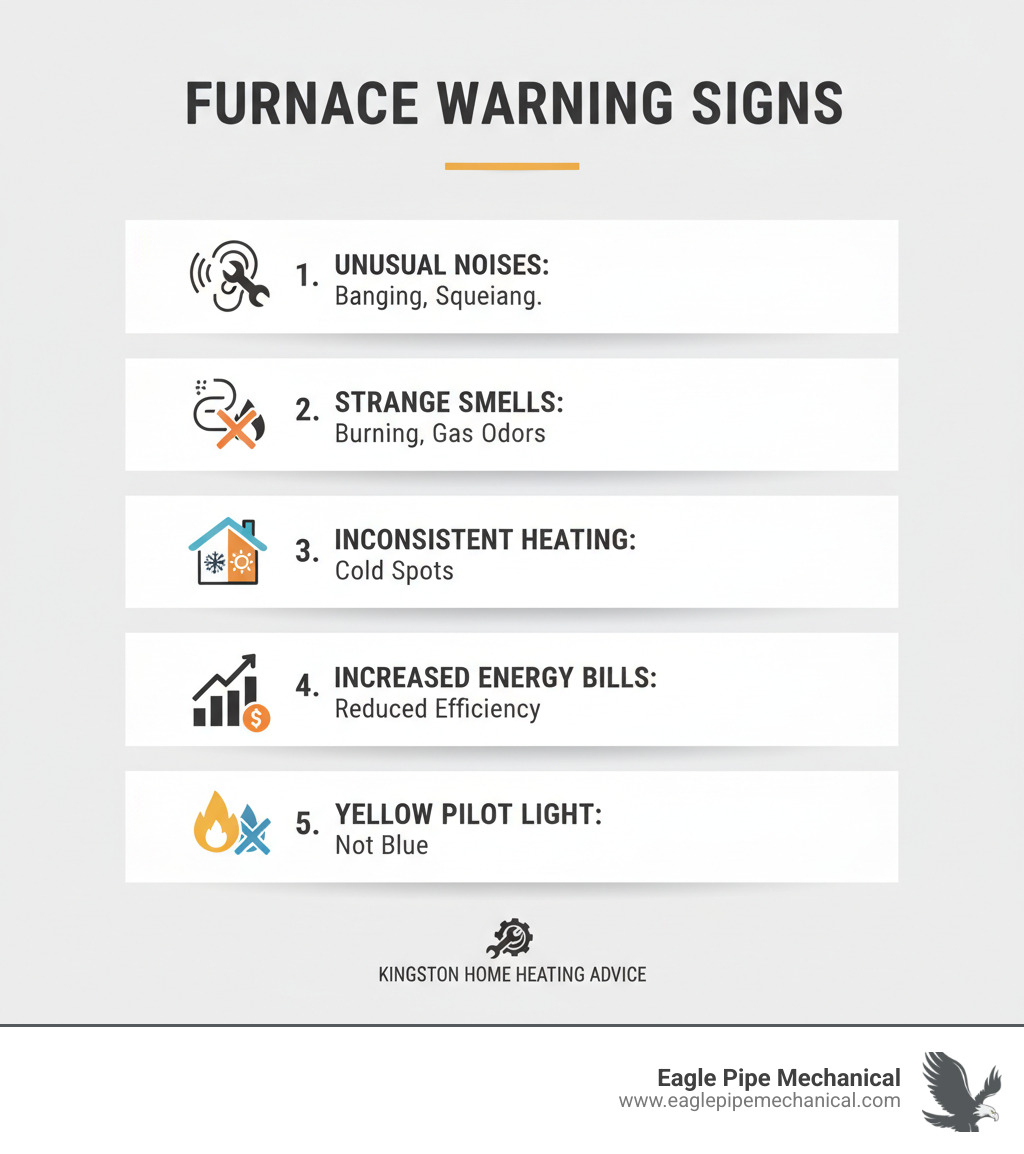 FURNACE WARNING SIGNS

1. UNUSUAL NOISES:
Banging, Squeiang.

2. STRANGE SMELLS:
Burning, Gas Odors

3. INCONSISTENT HEATING:
Cold Spots

4. INCREASED ENERGY BILLS:
Reduced Efficiency

5. YELLOW PILOT LIGHT:
Not Blue

KINGSTON HOME HEATING ADVICE

Eagle Pipe Mechanical
www.eaglepipemechanical.com