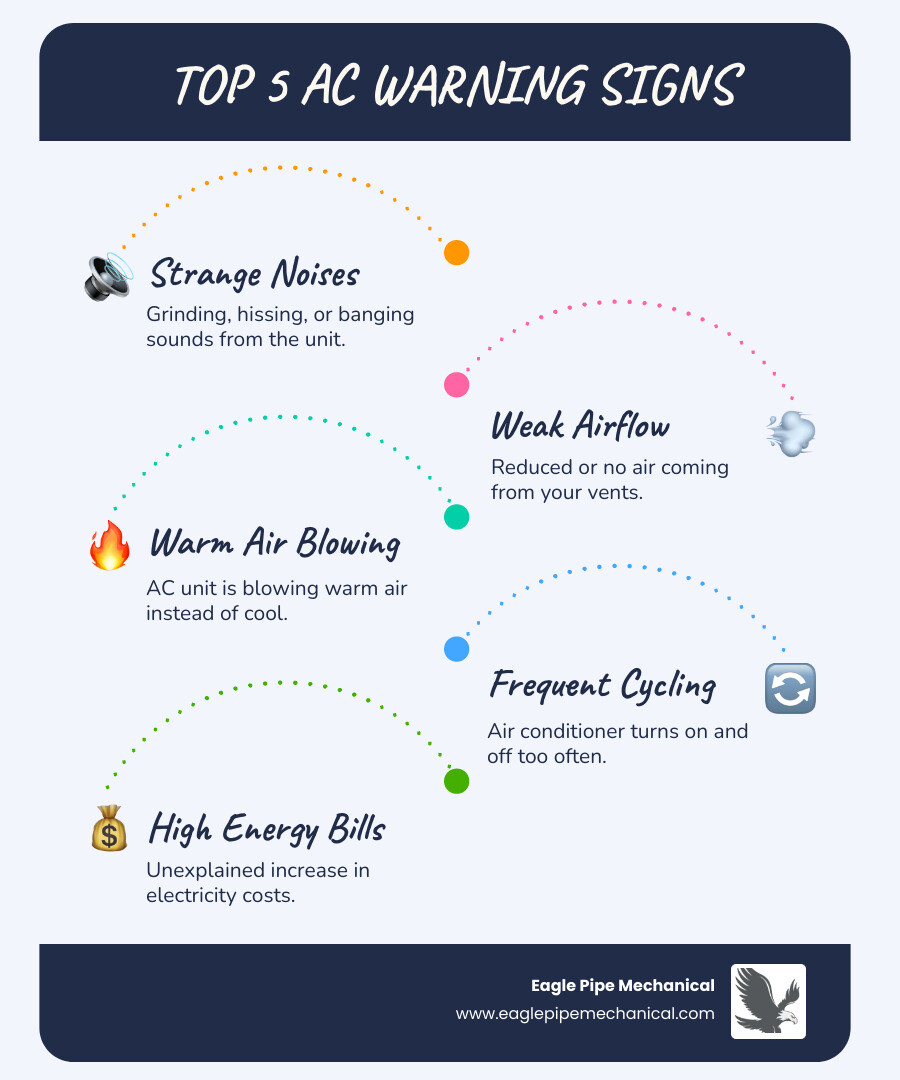 TOP 5 AC WARNING SIGNS

Strange Noises

Grinding, hissing, or banging sounds from the unit.

Weak Airflow

Reduced or no air coming from your vents.

Warm Air Blowing

AC unit is blowing warm air instead of cool.

Frequent Cycling

Air conditioner turns on and off too often.

High Energy Bills

Unexplained increase in electricity costs.

Eagle Pipe Mechanical
www.eaglepipemechanical.com